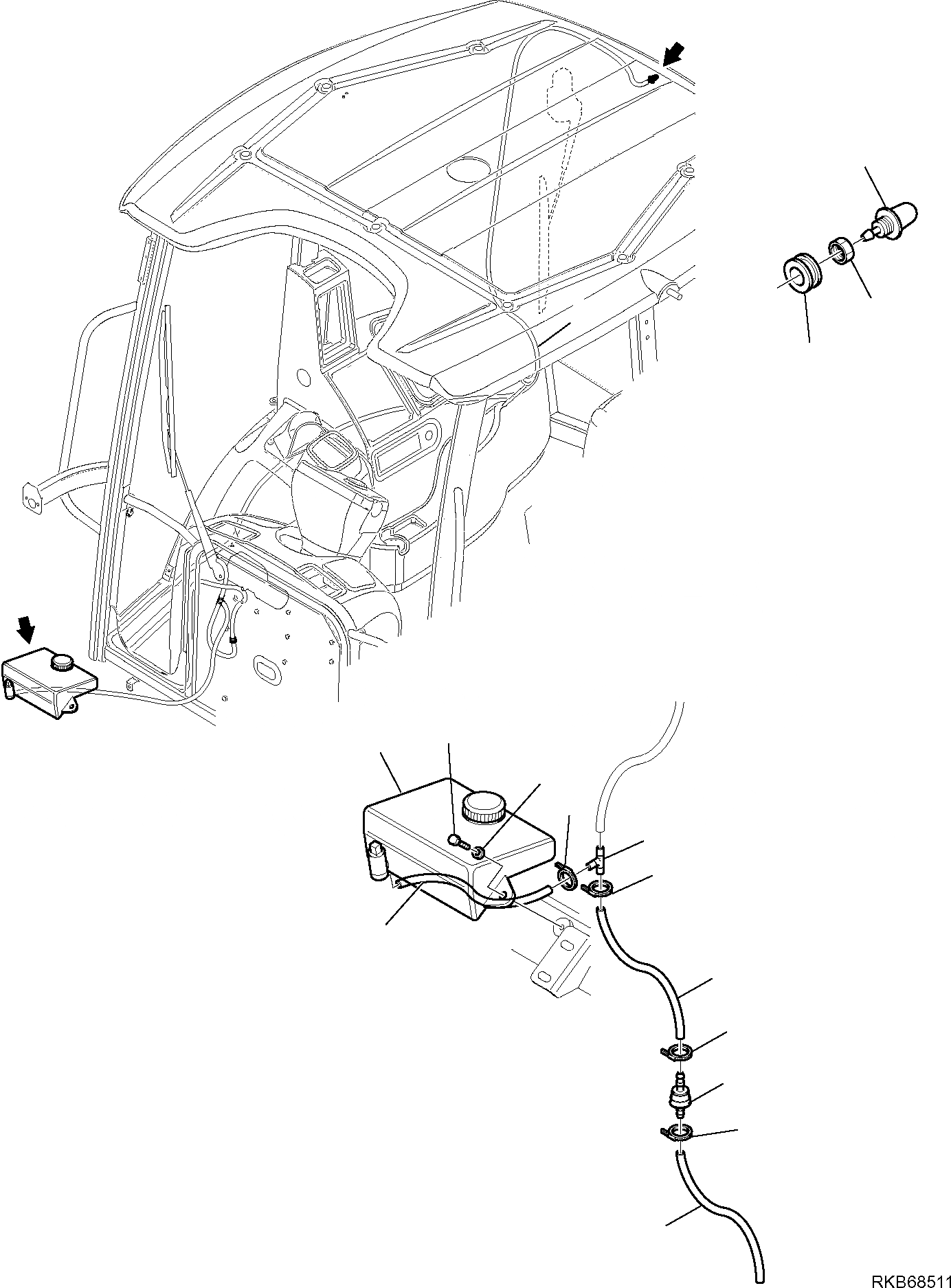 RKB68511