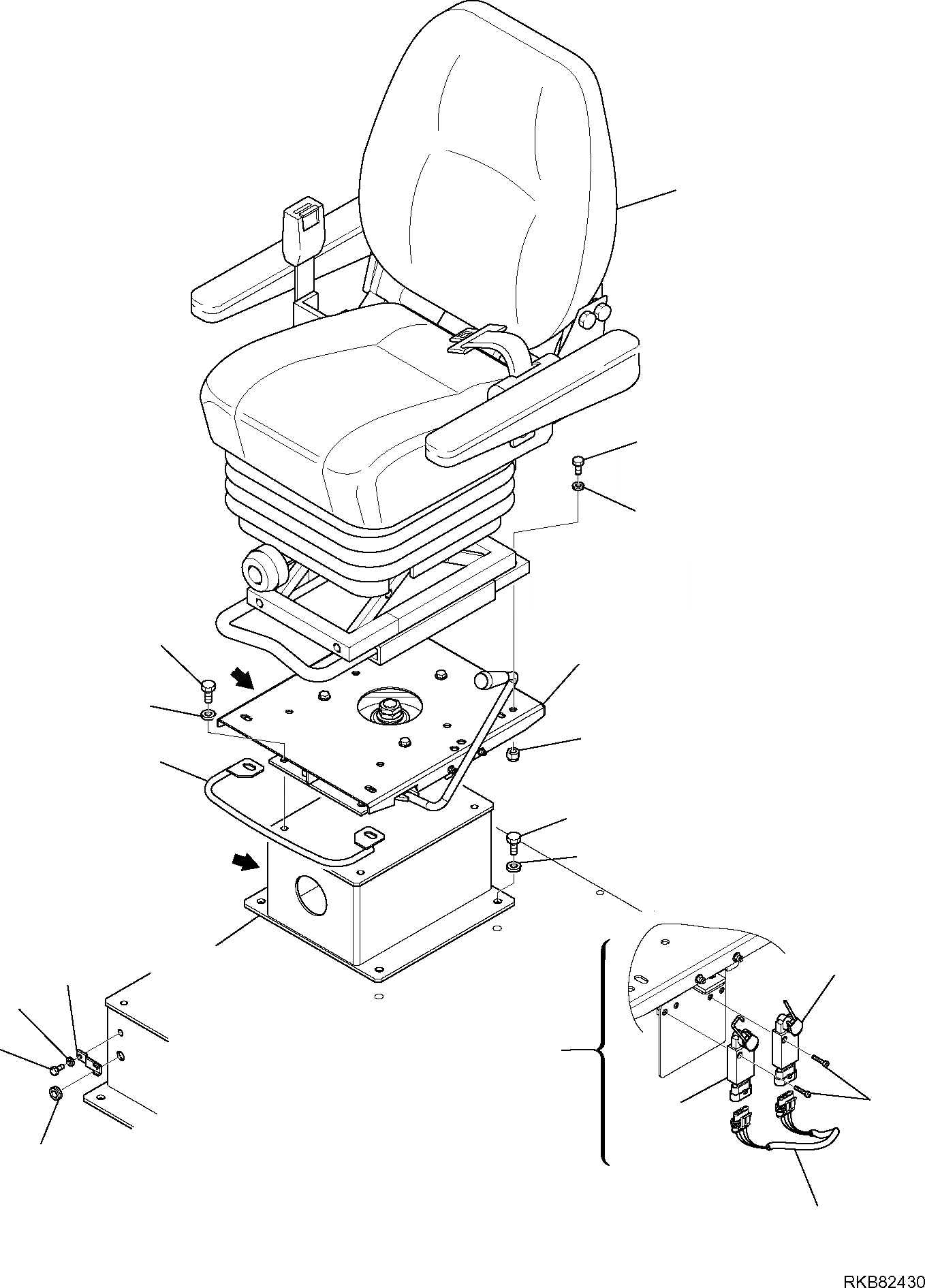 RKB82430