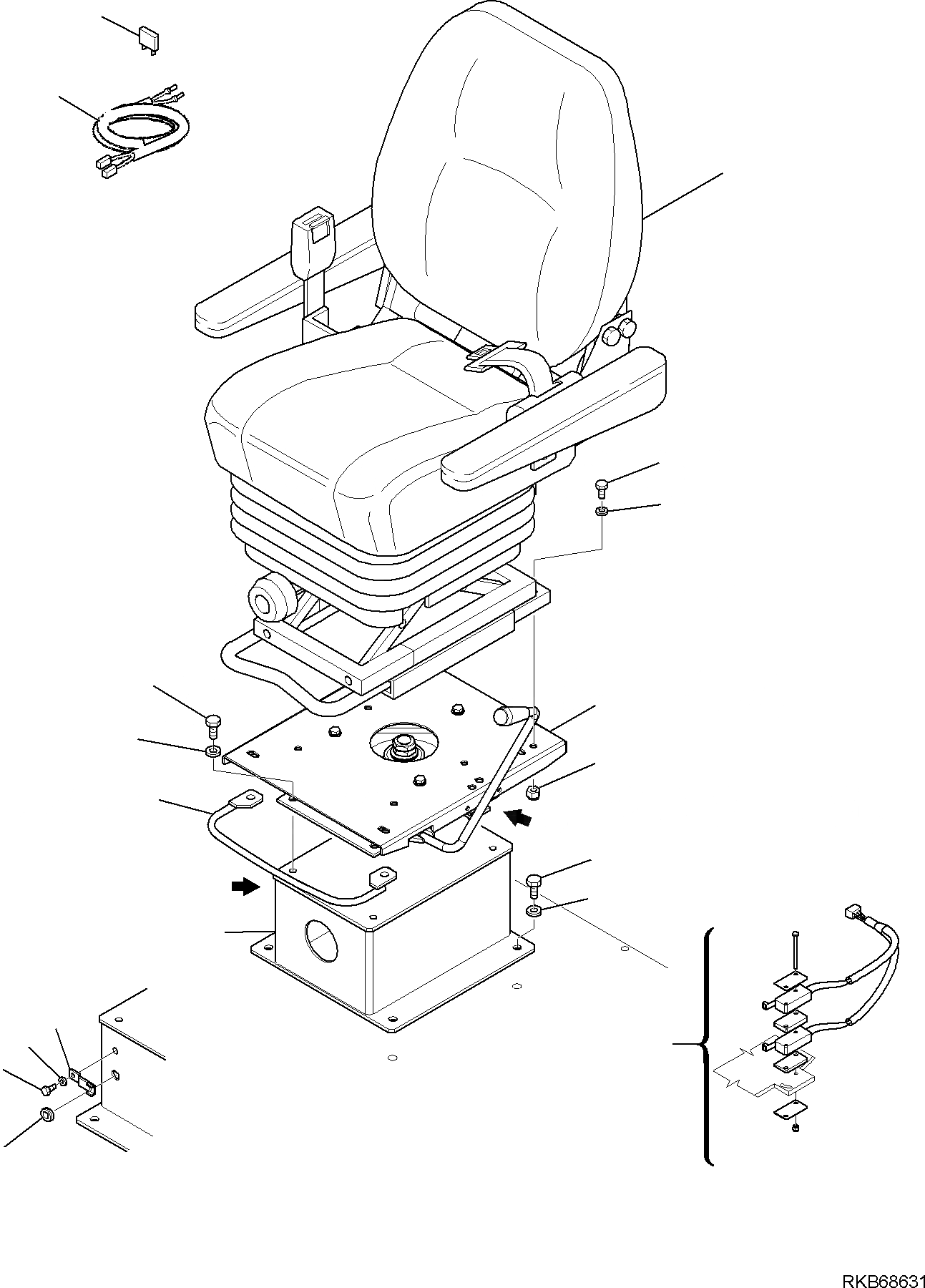 RKB68631