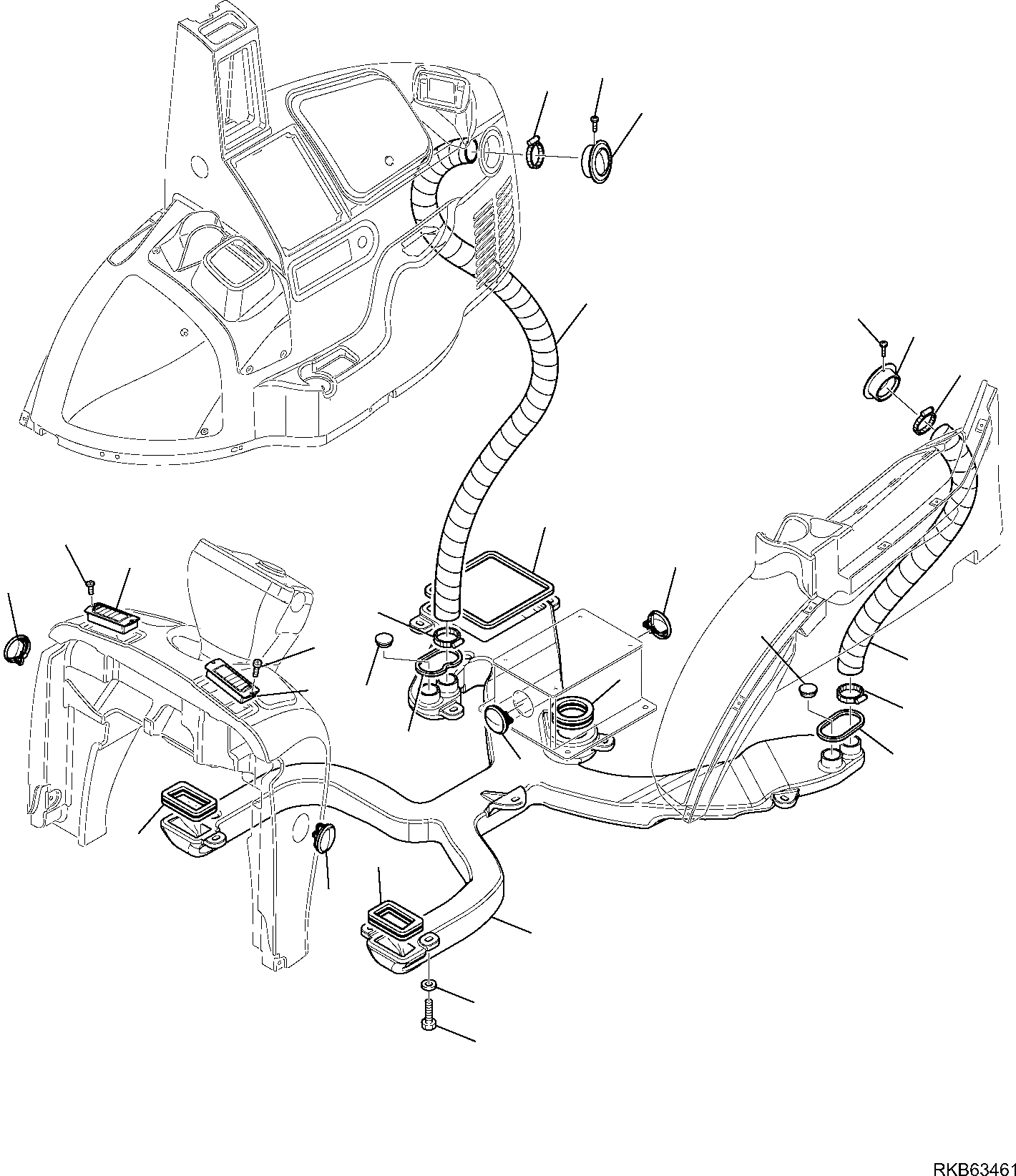 RKB63461