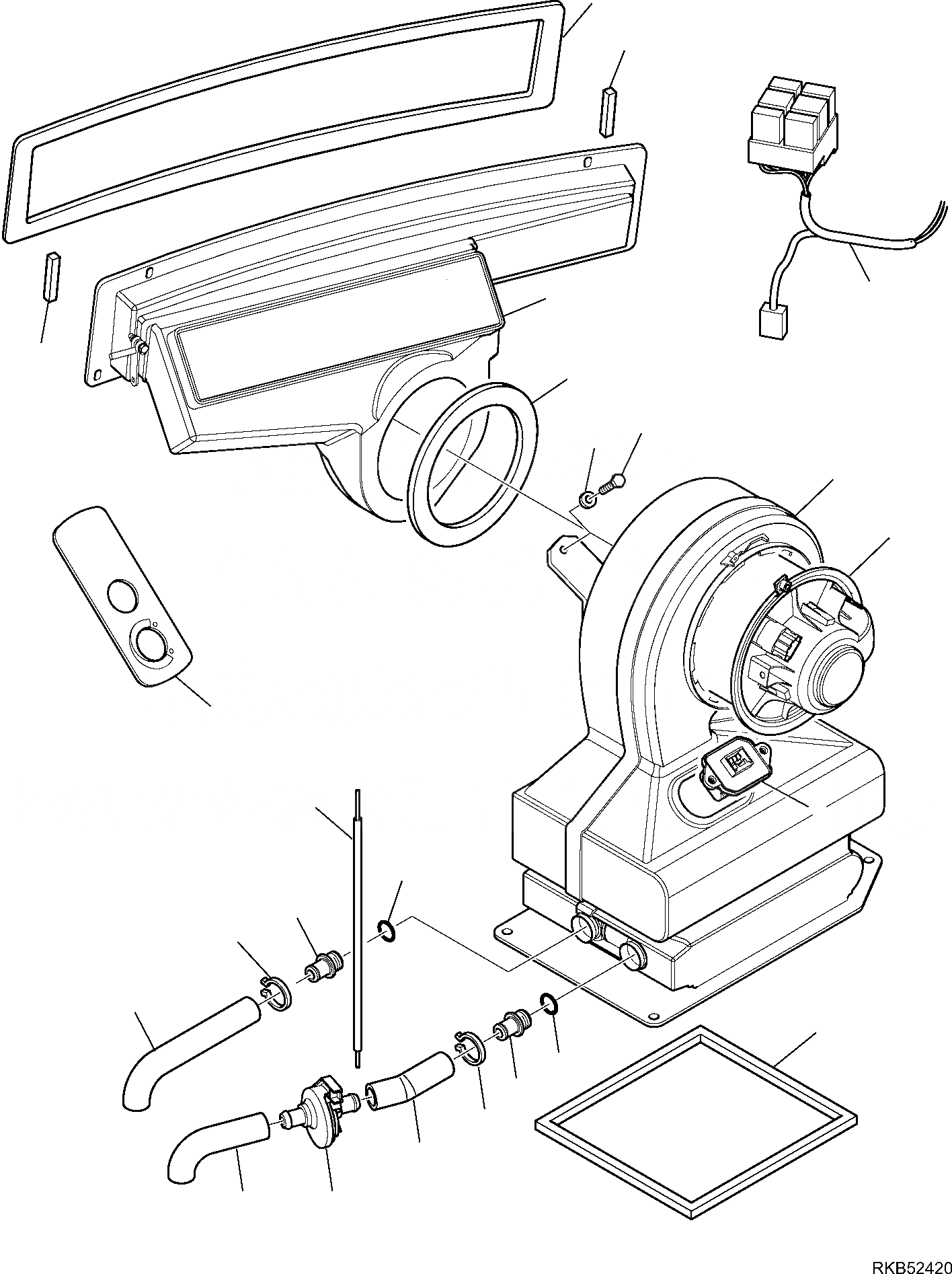 RKB52420