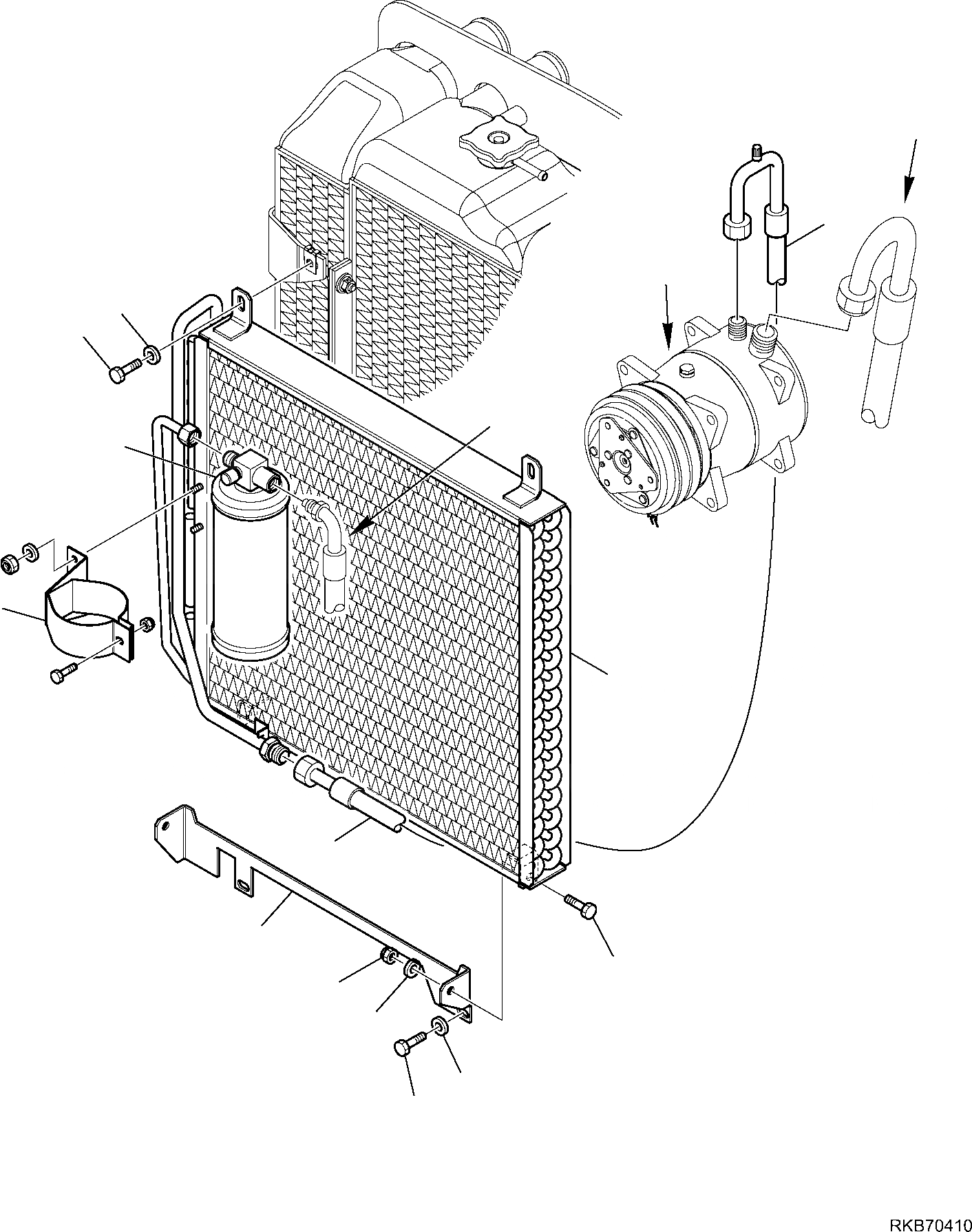 RKB70410