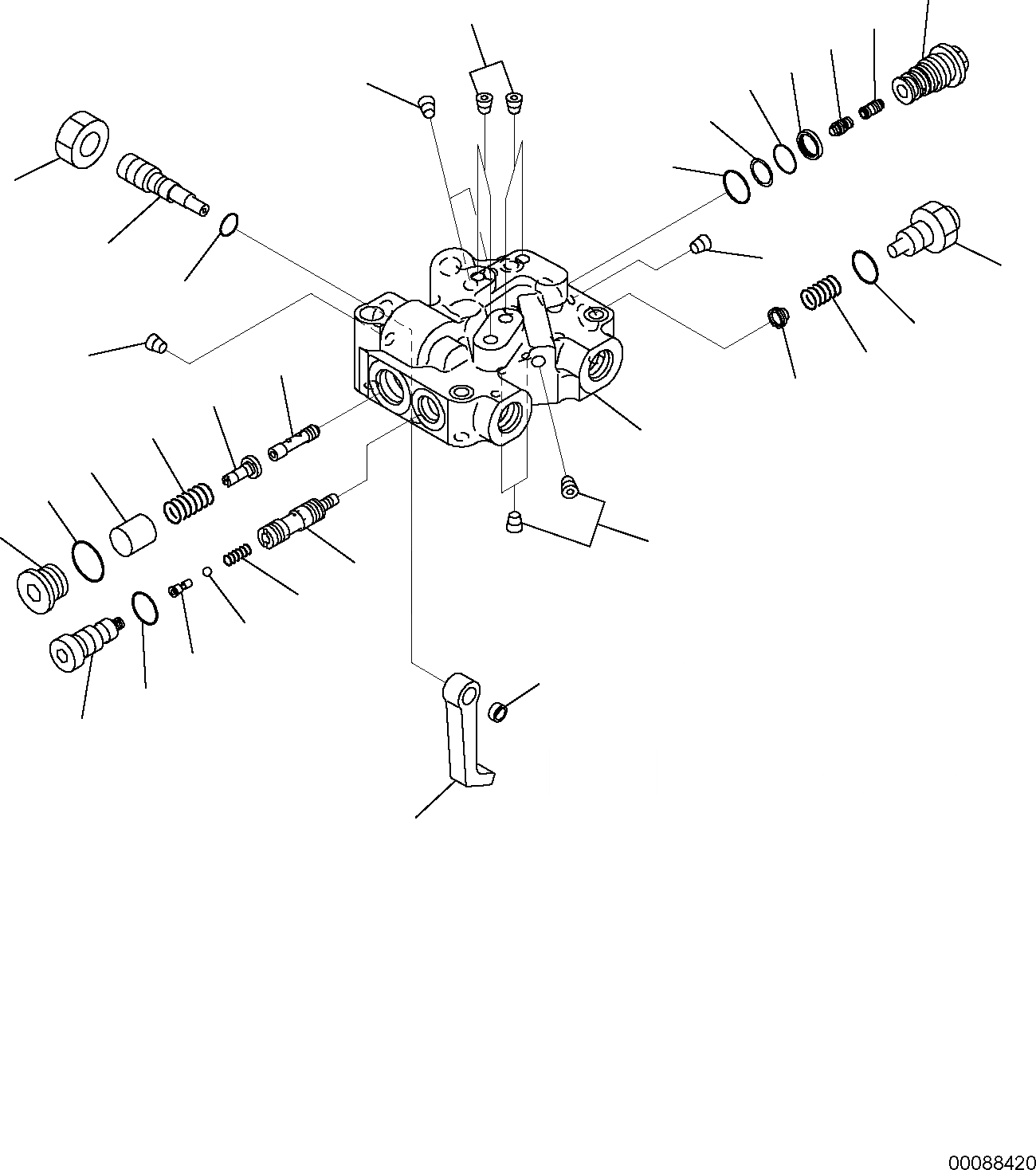 00088420