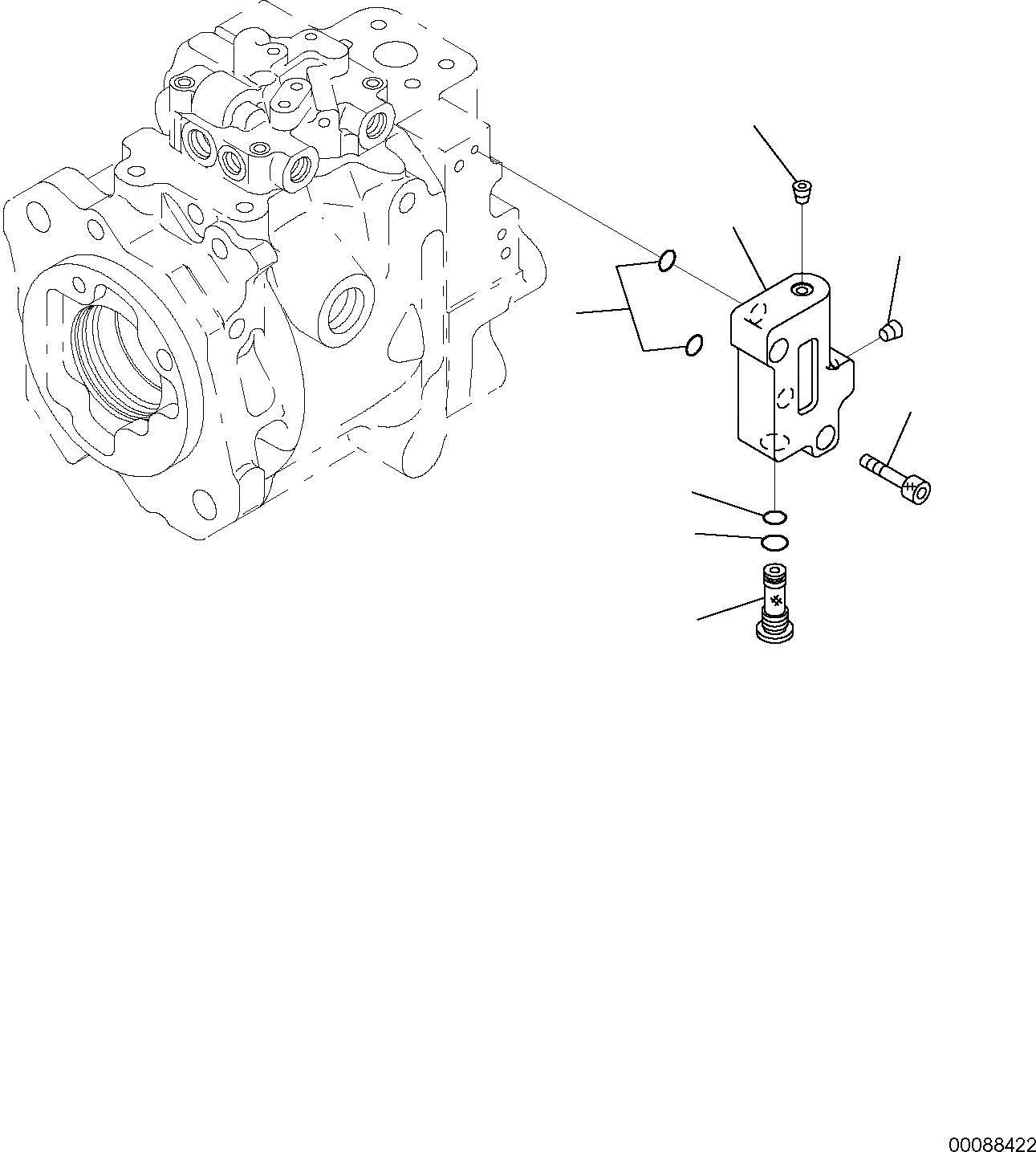 00088422