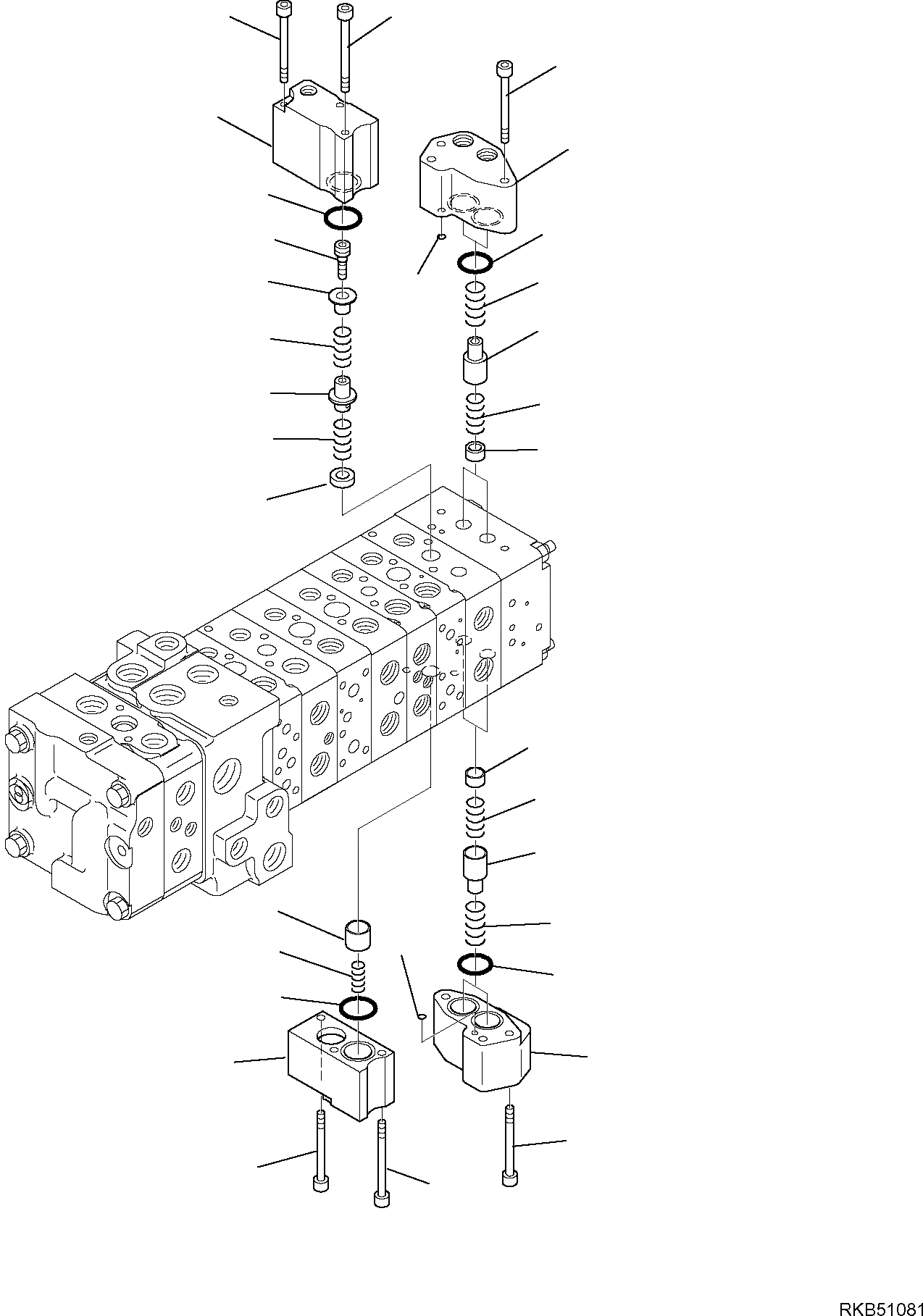 RKB51081