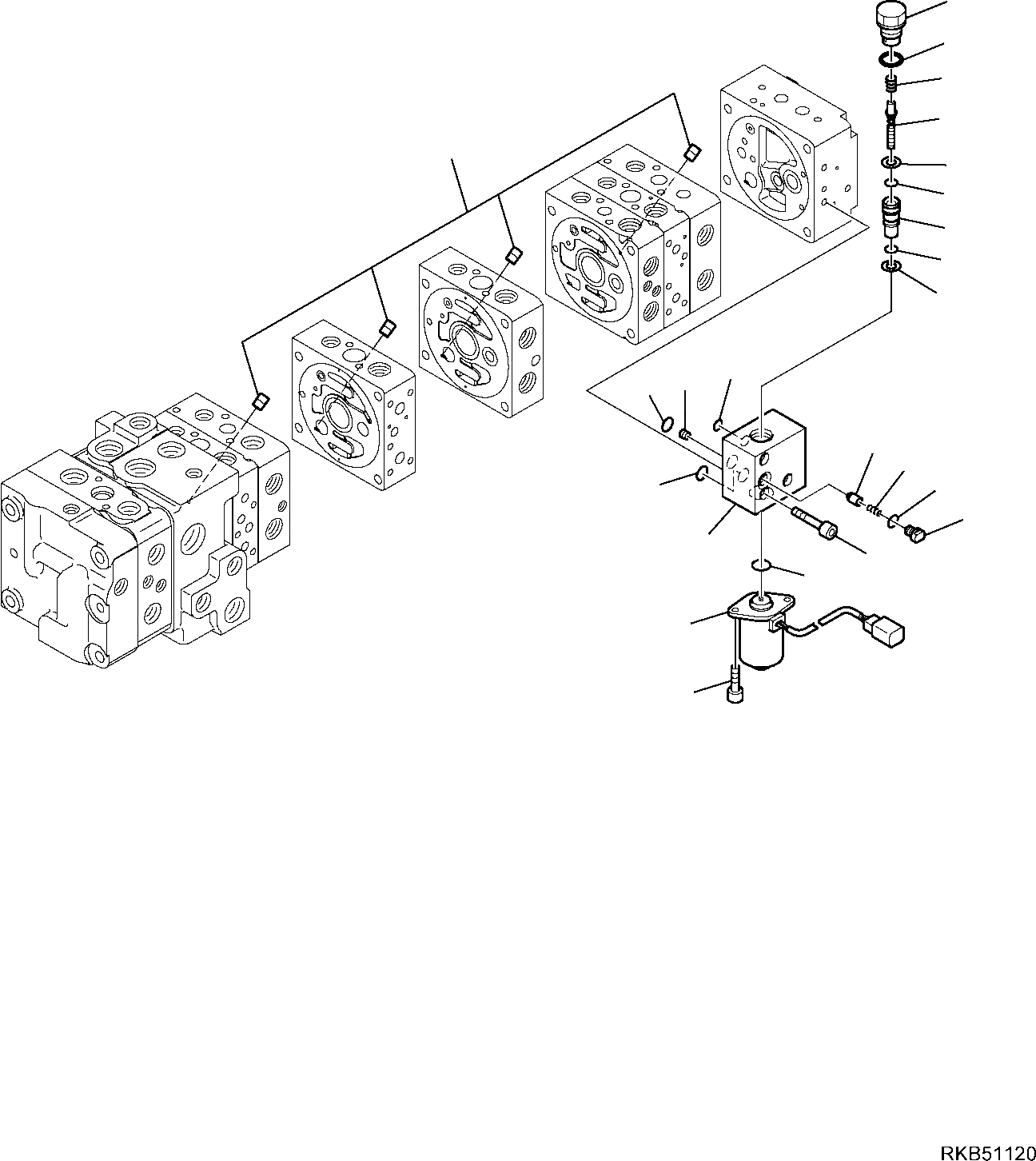 RKB51120