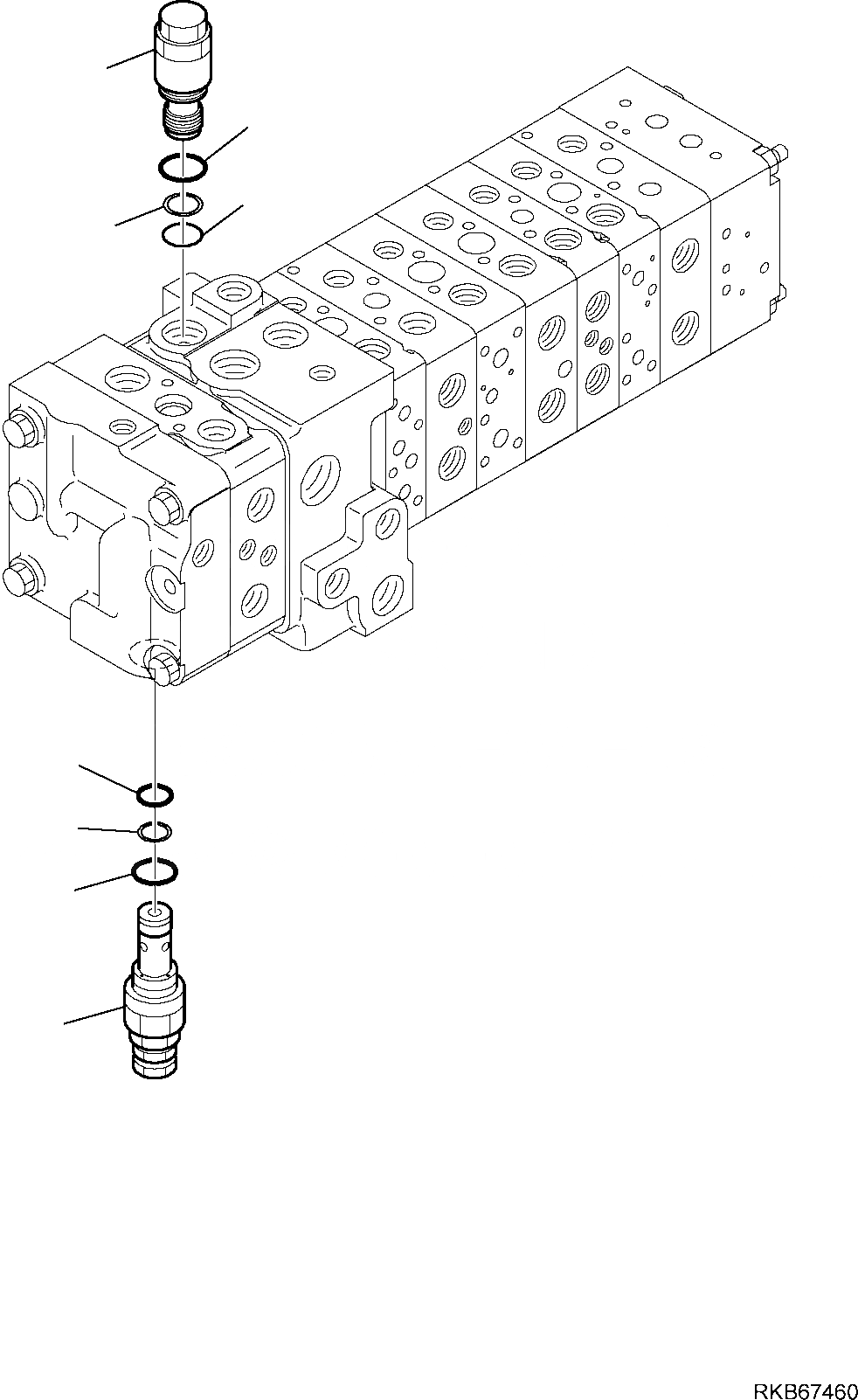 RKB67460