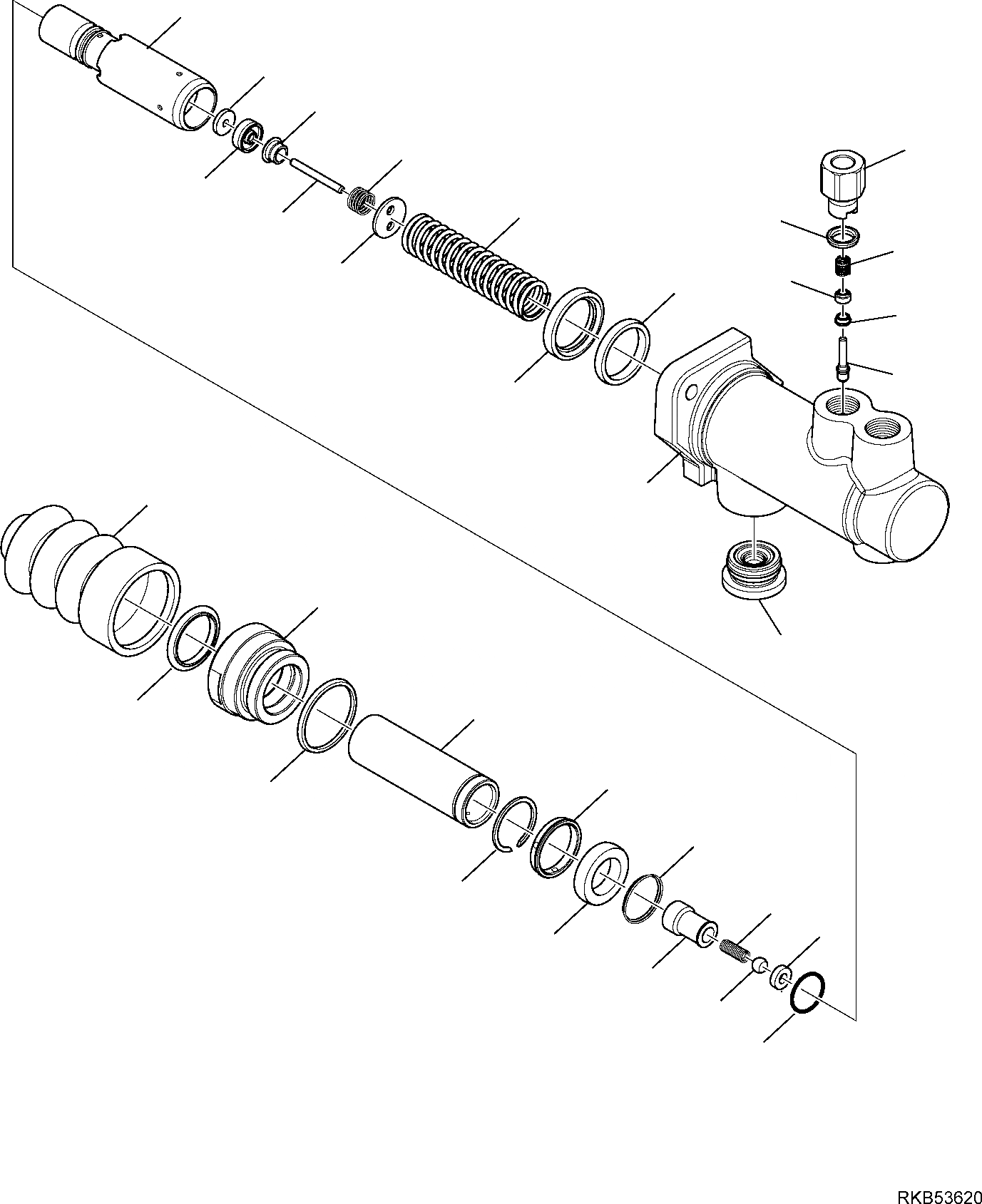 RKB53620