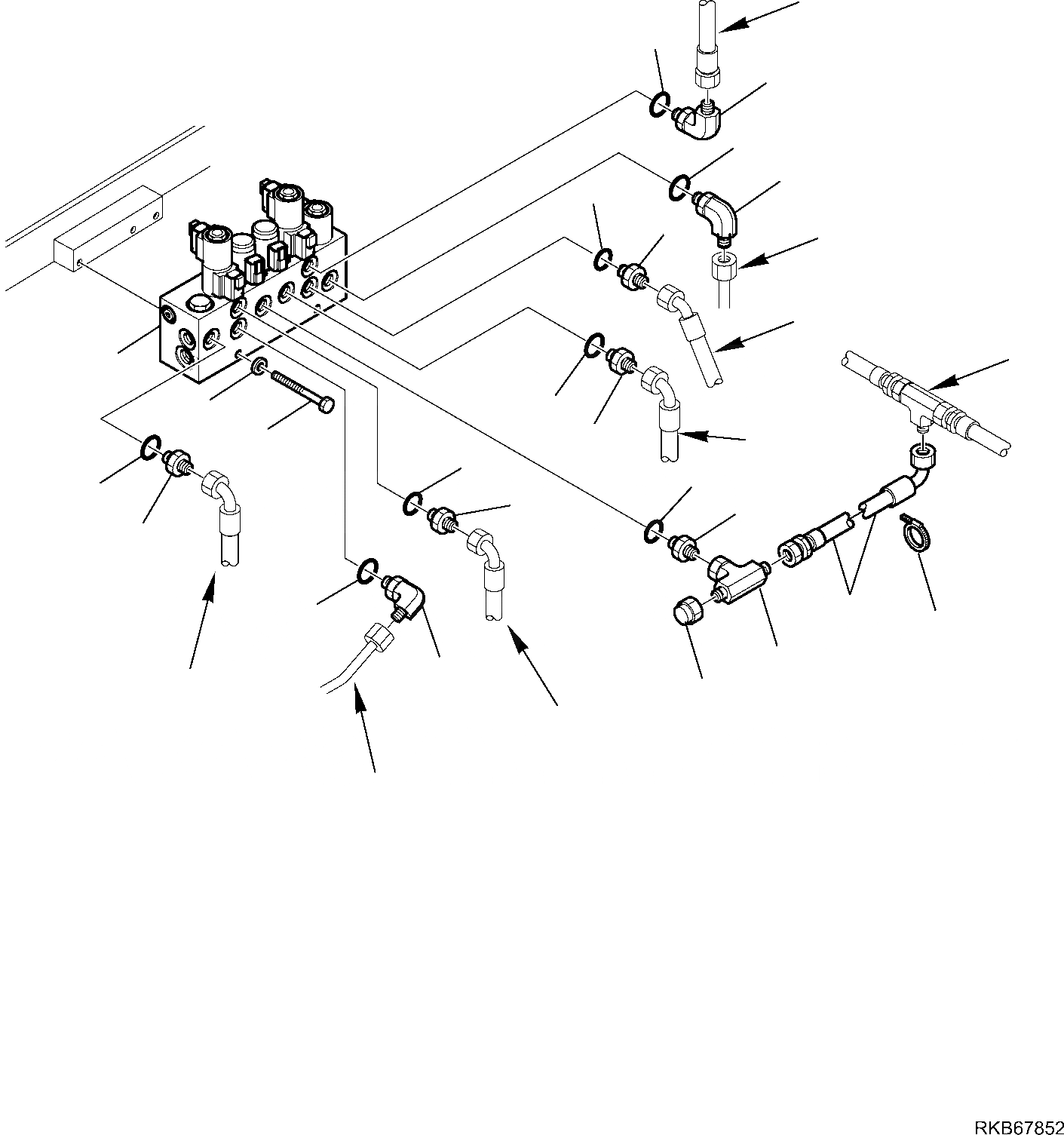 RKB67852