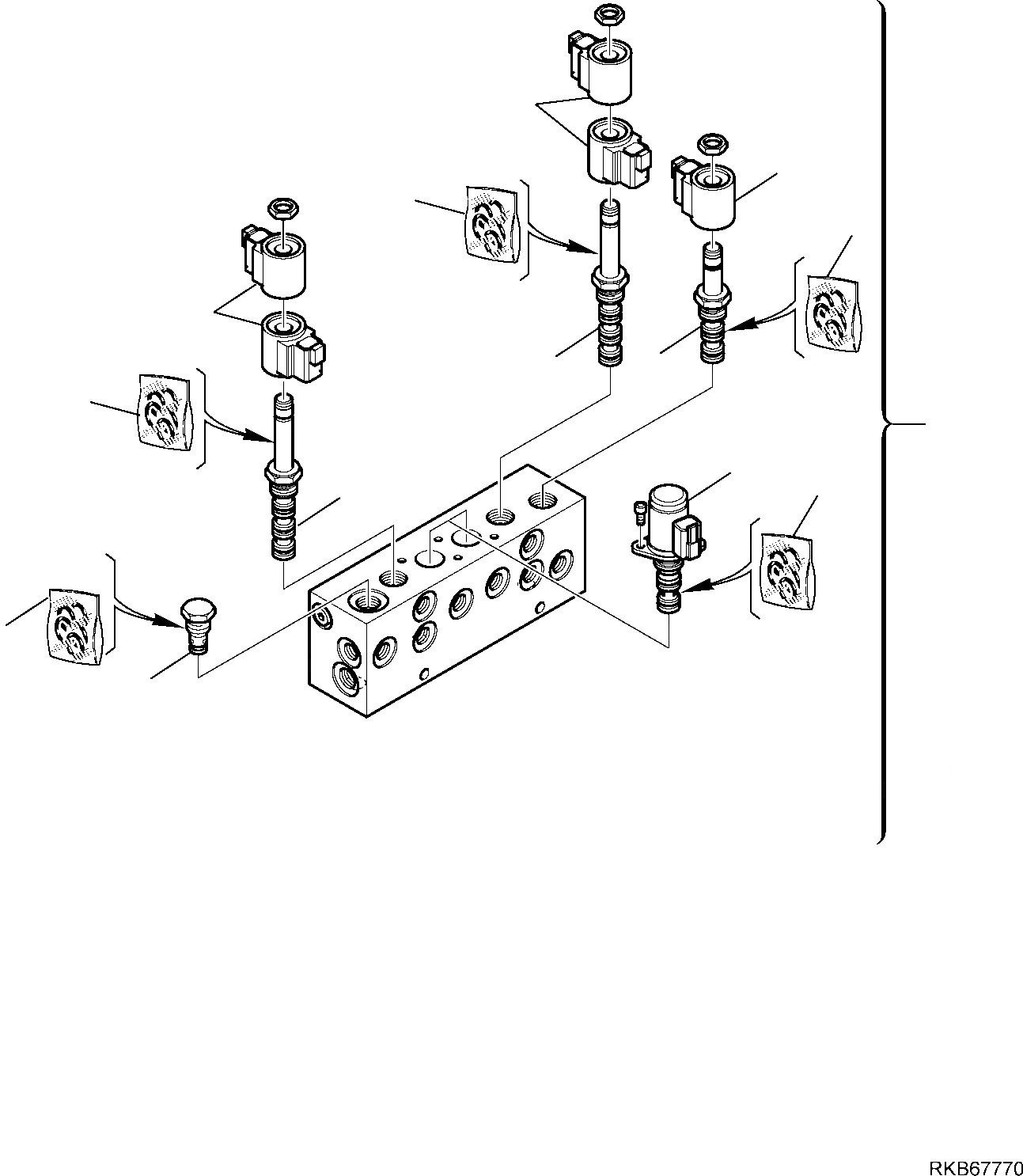 RKB67770