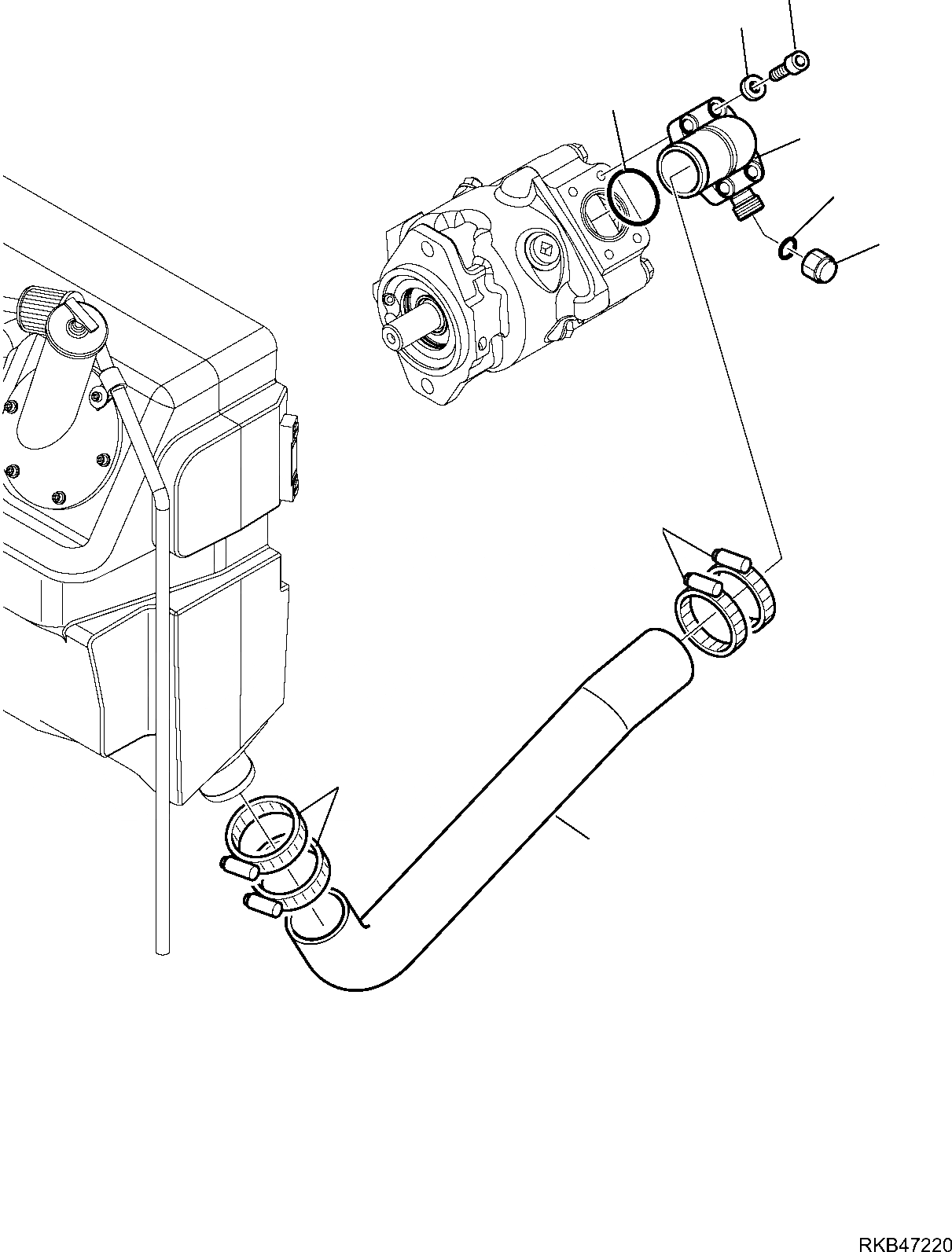 RKB47220