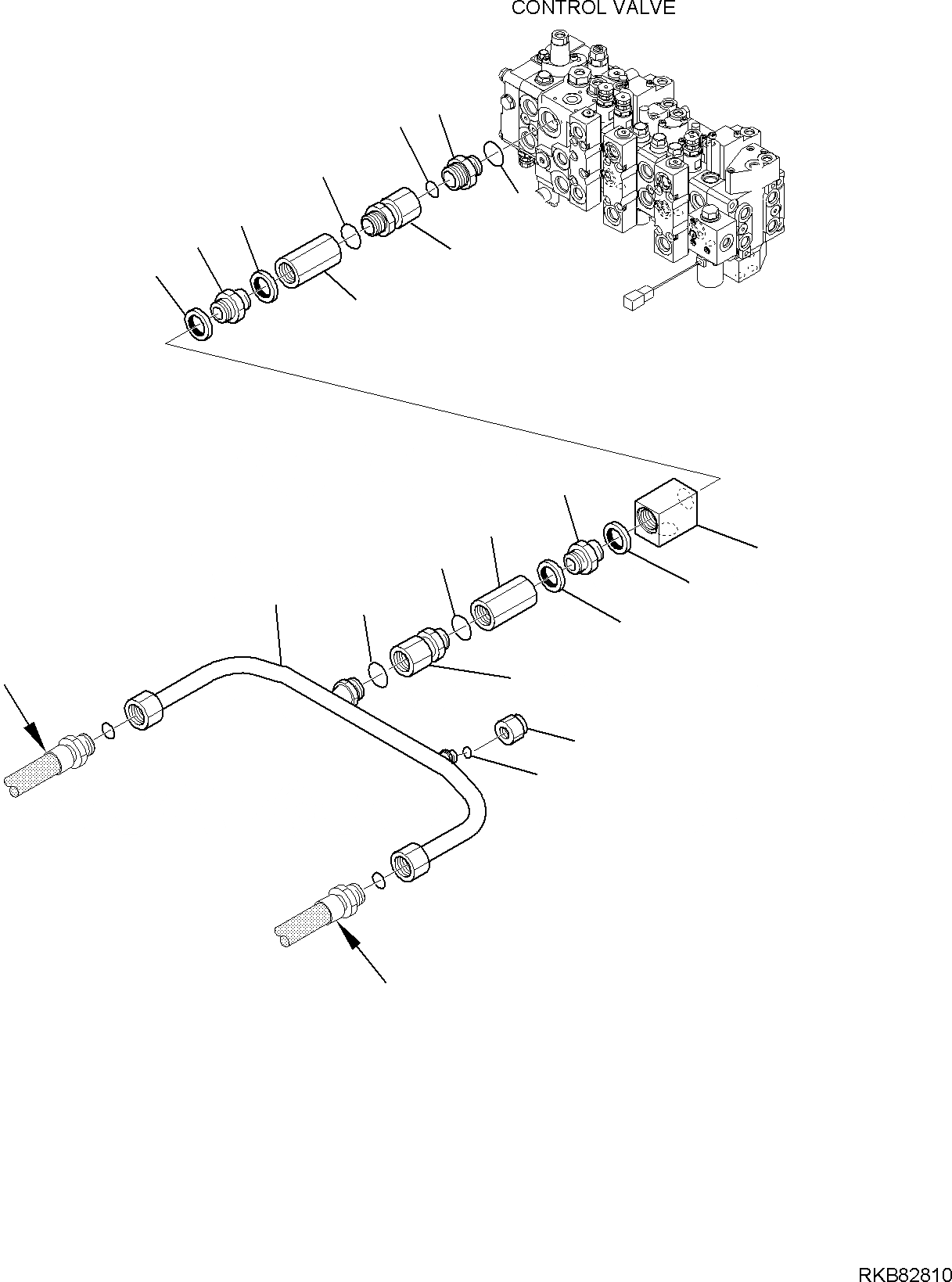 CONTROL VALVE

RKB82810