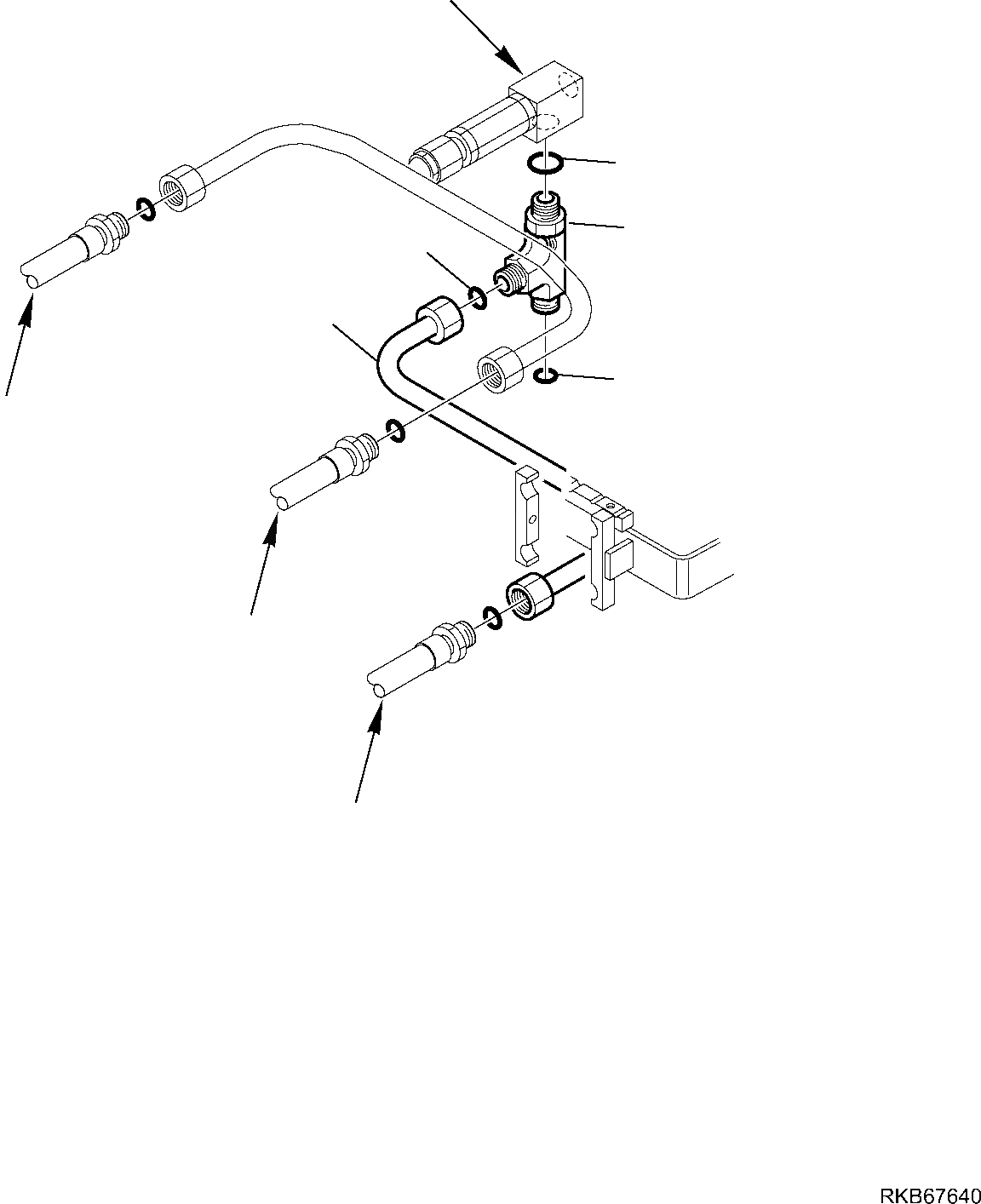 RKB67640