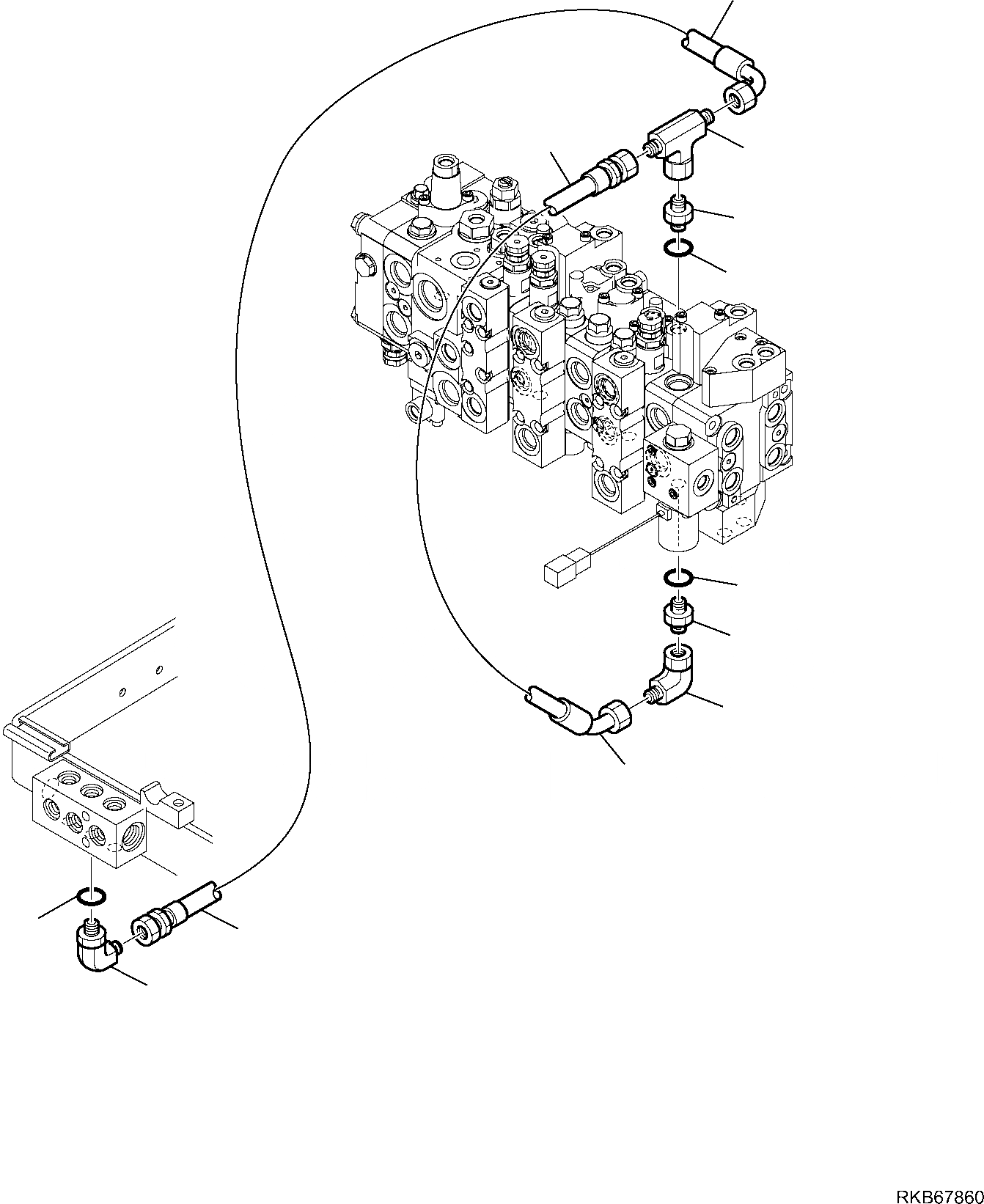 RKB67860