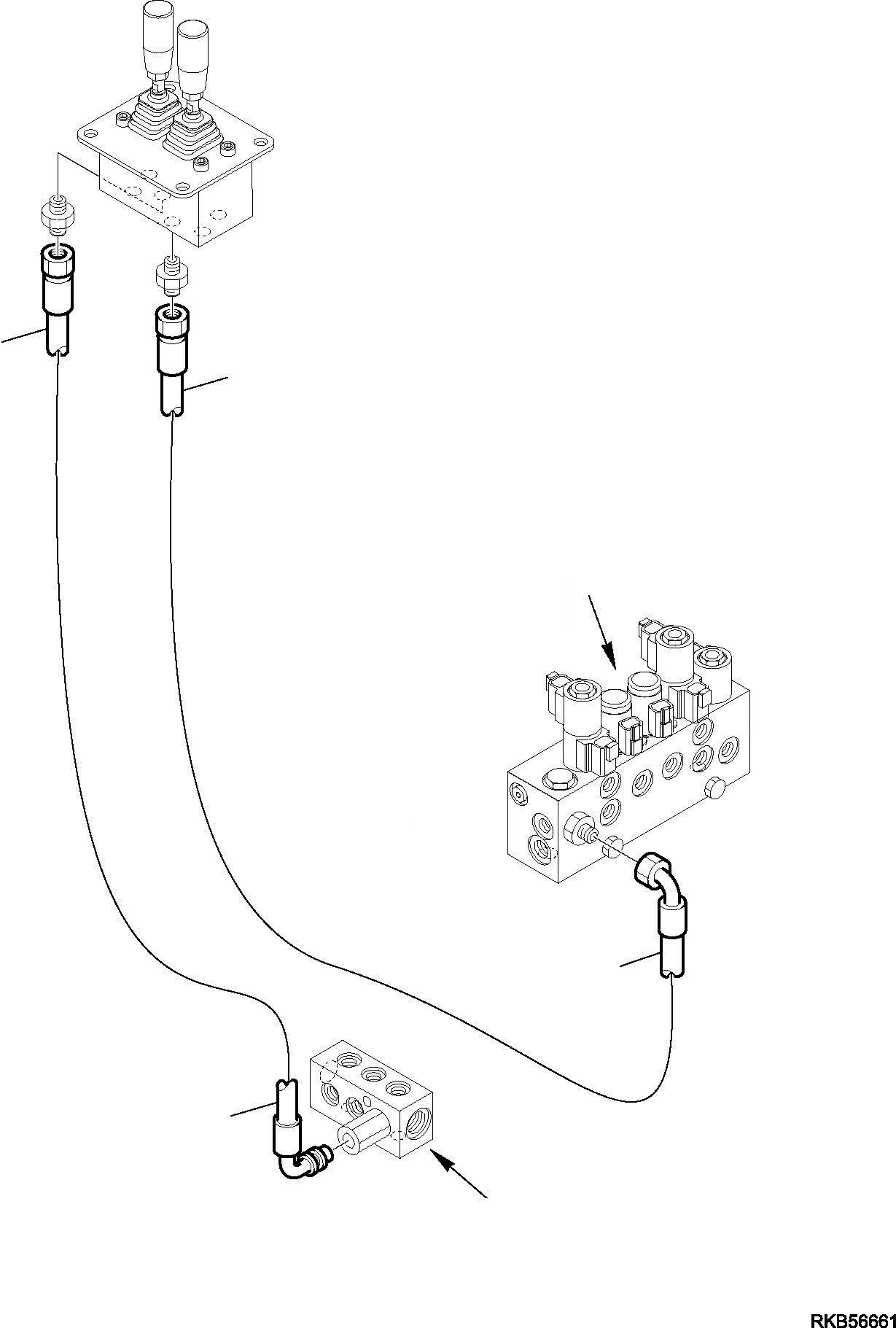 RKB56661