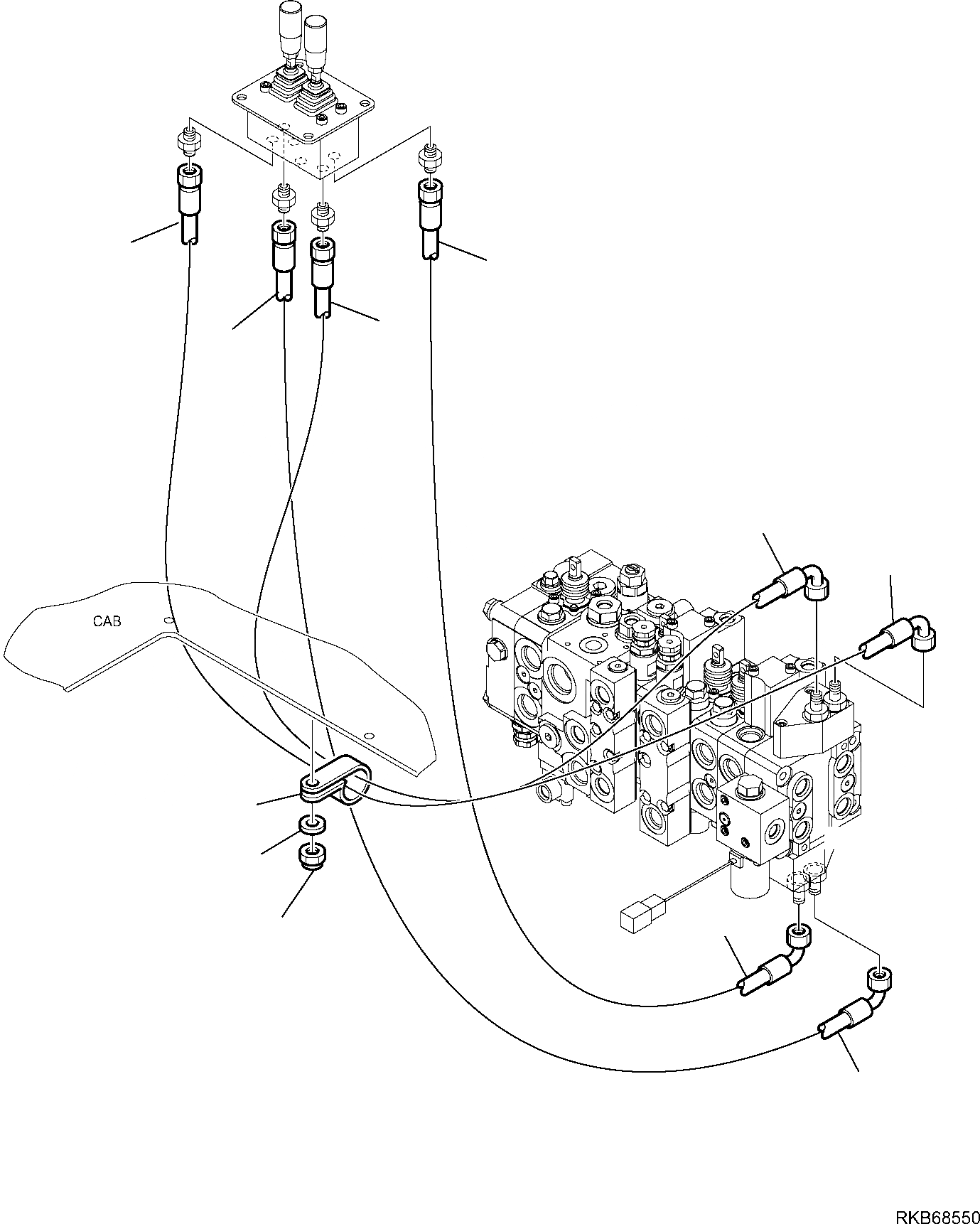 CAB

RKB68550