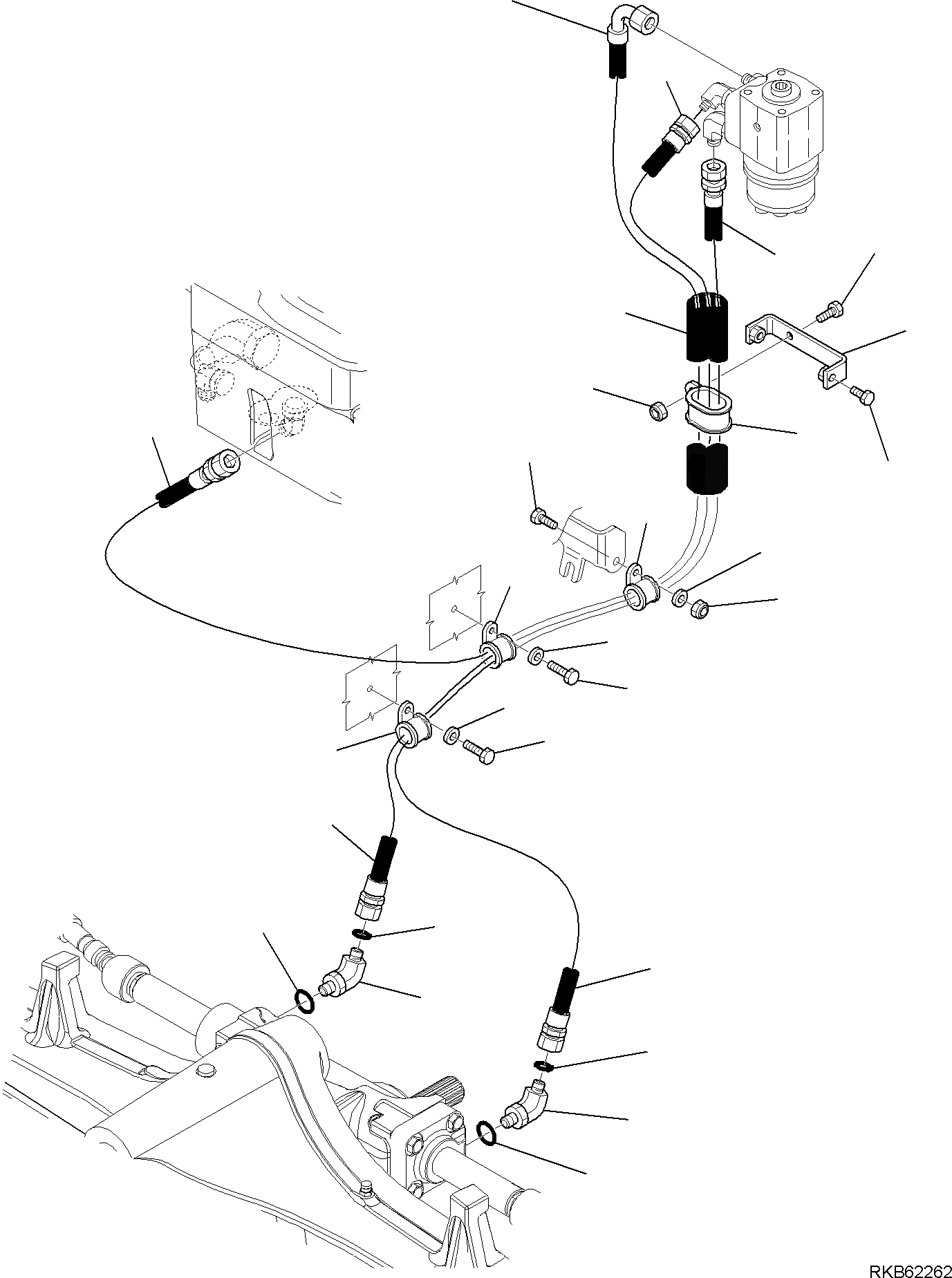 RKB62262