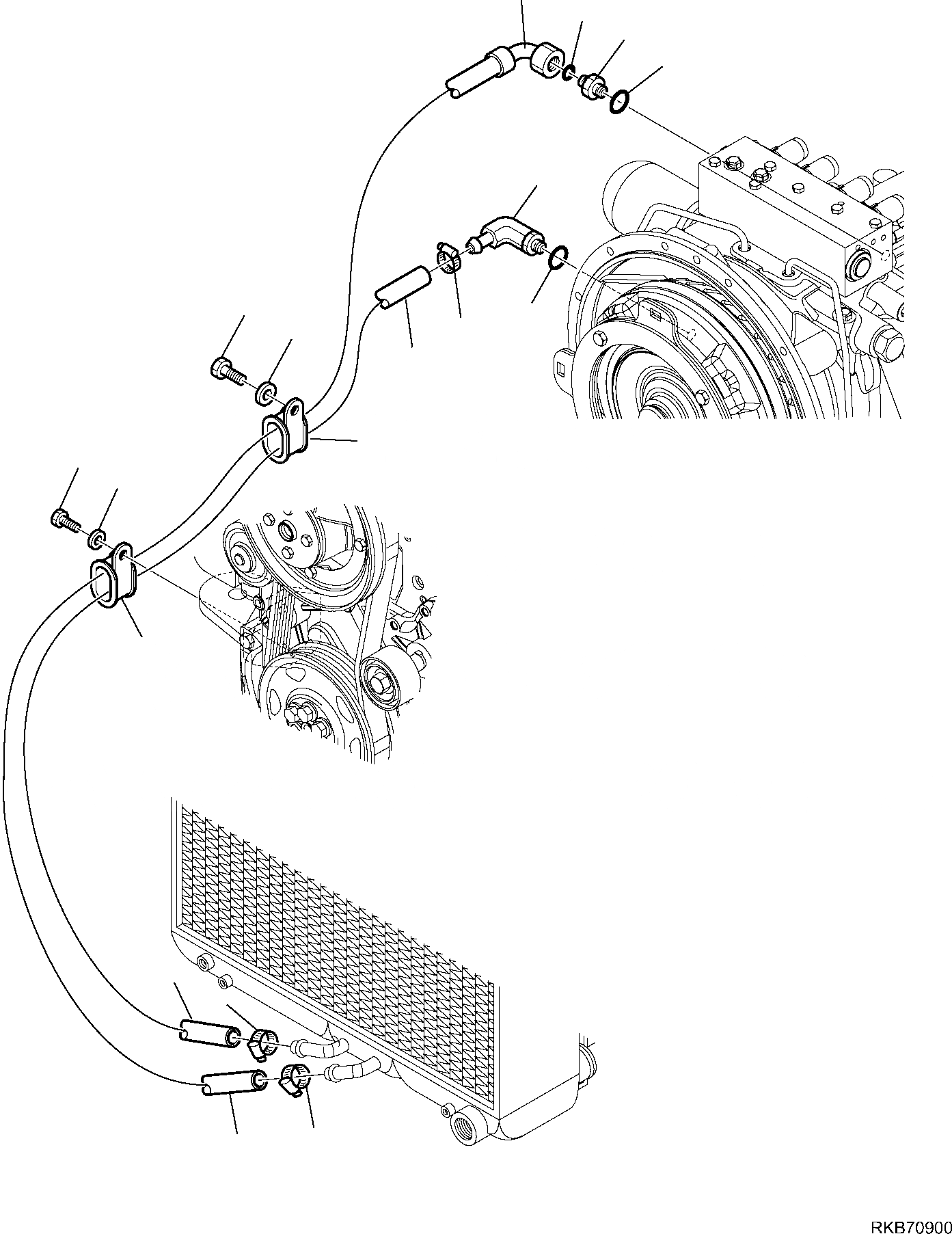 RKB70900