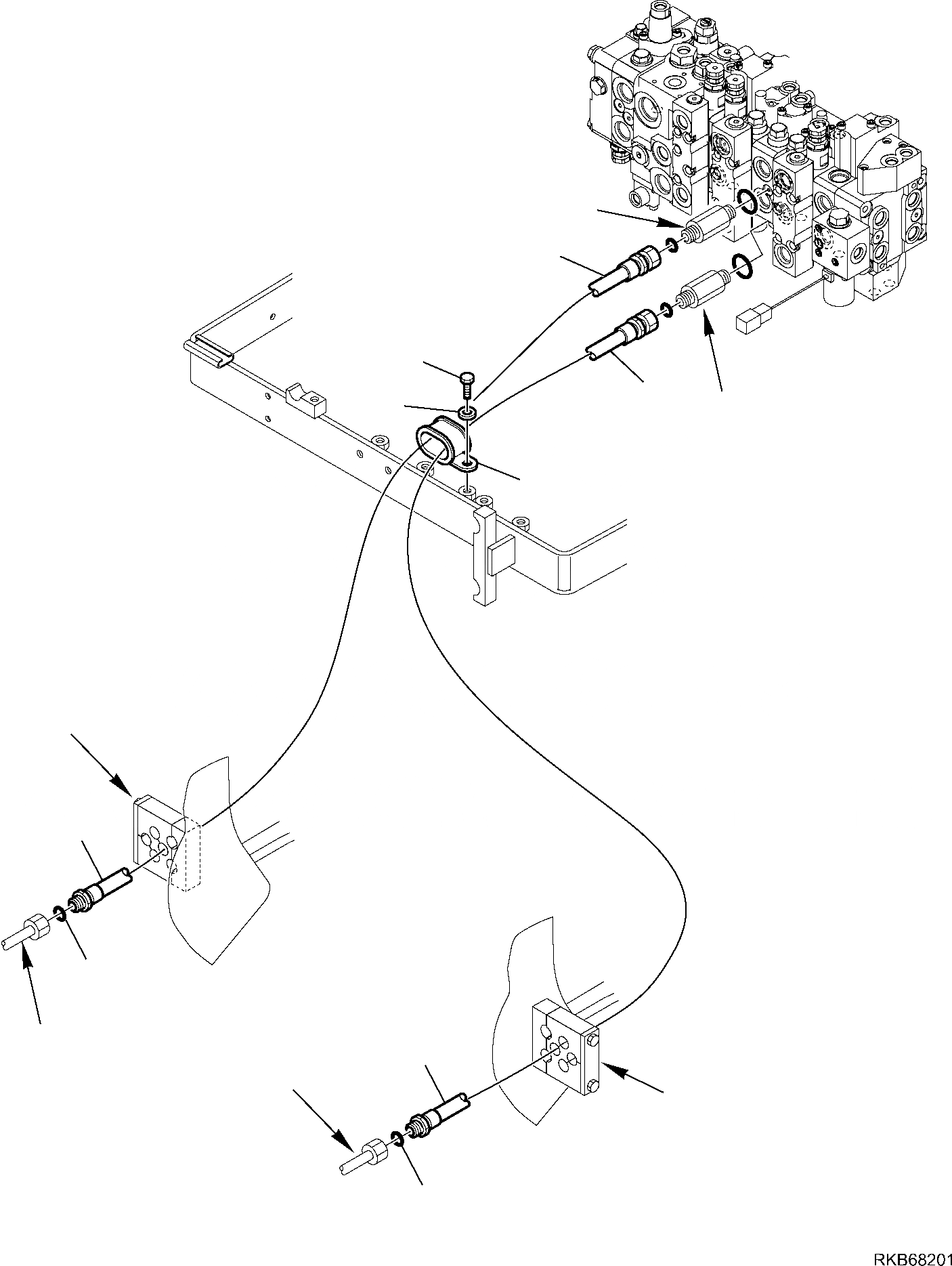 RKB68201