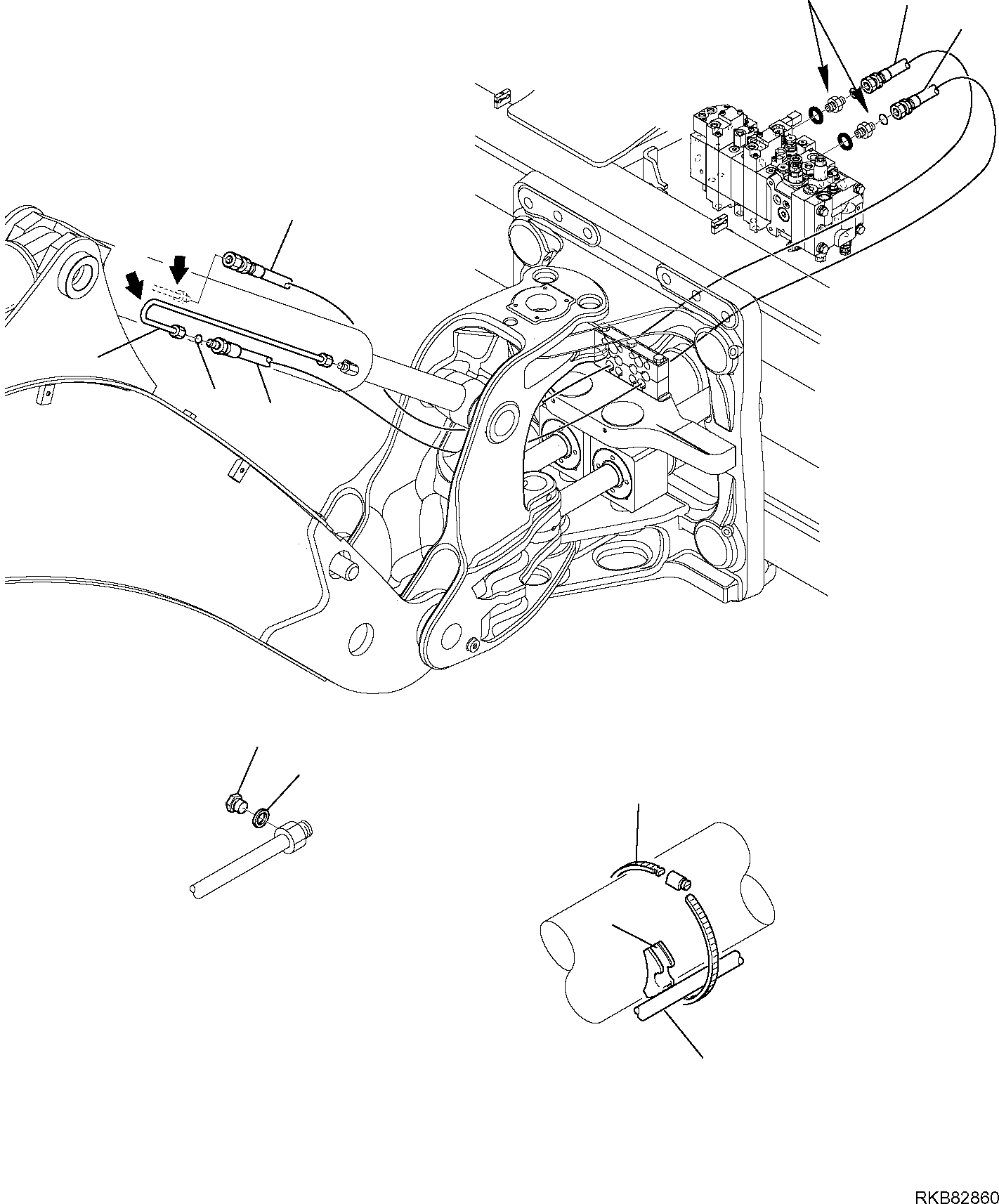 RKB82860