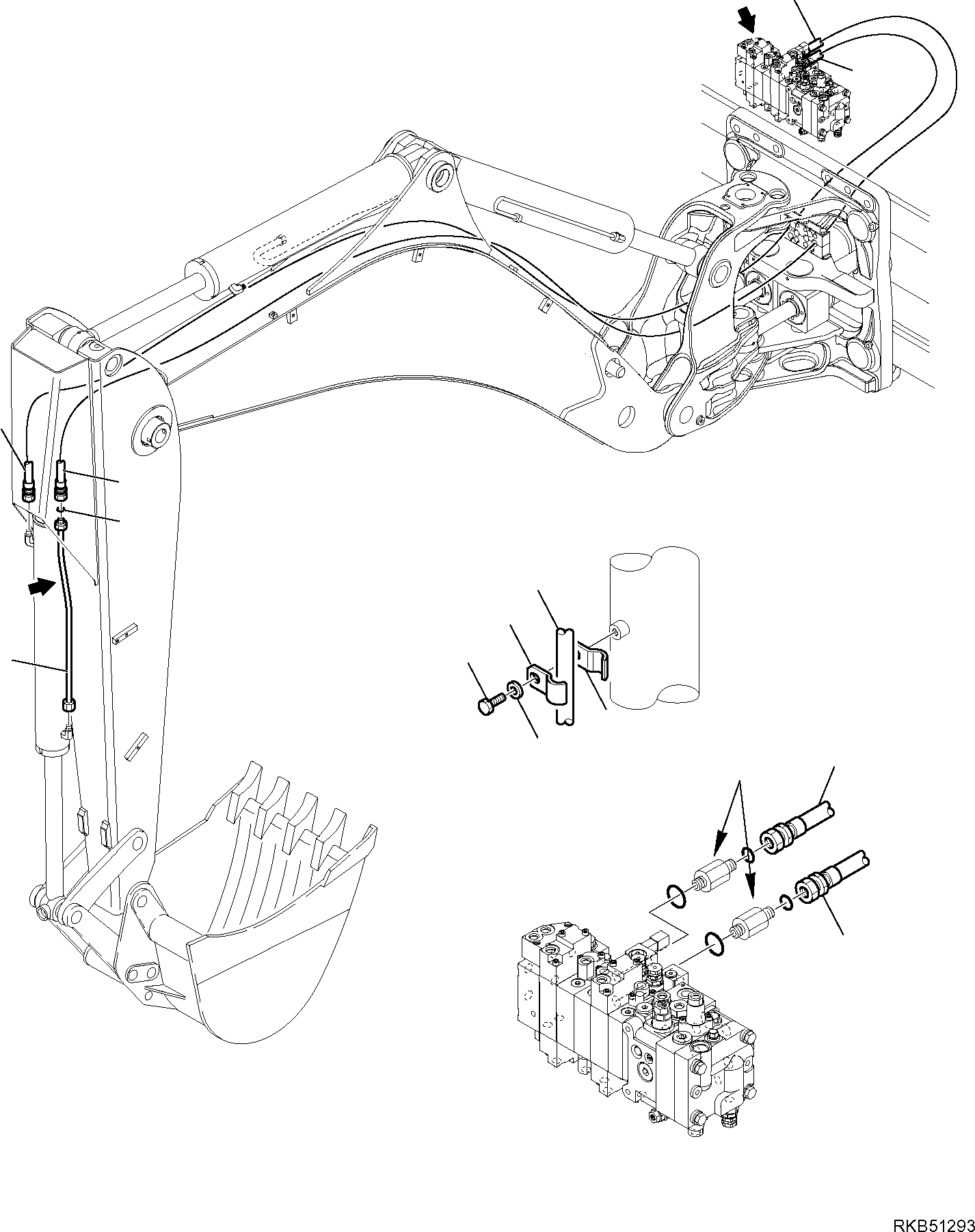 RKB51293