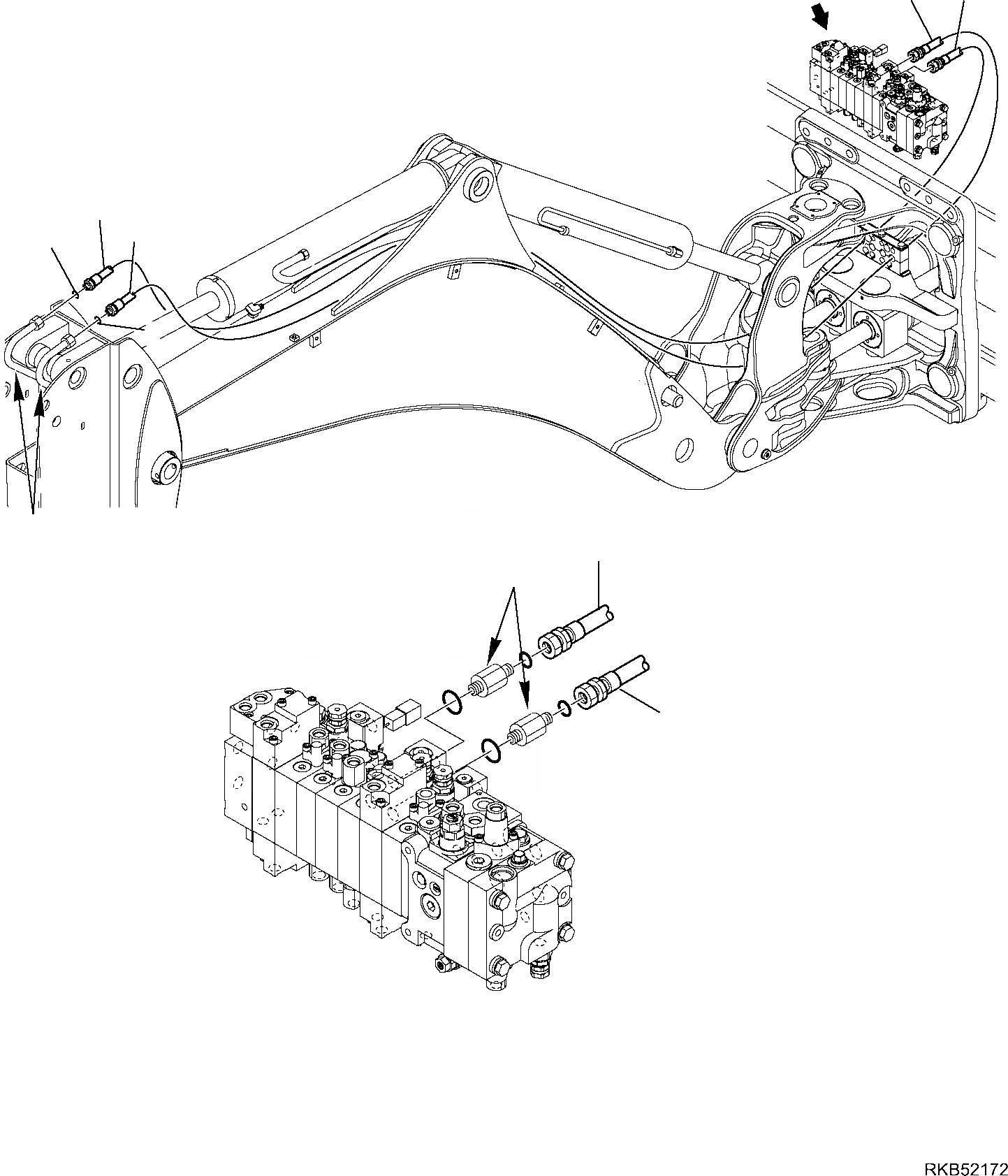 RKB52172