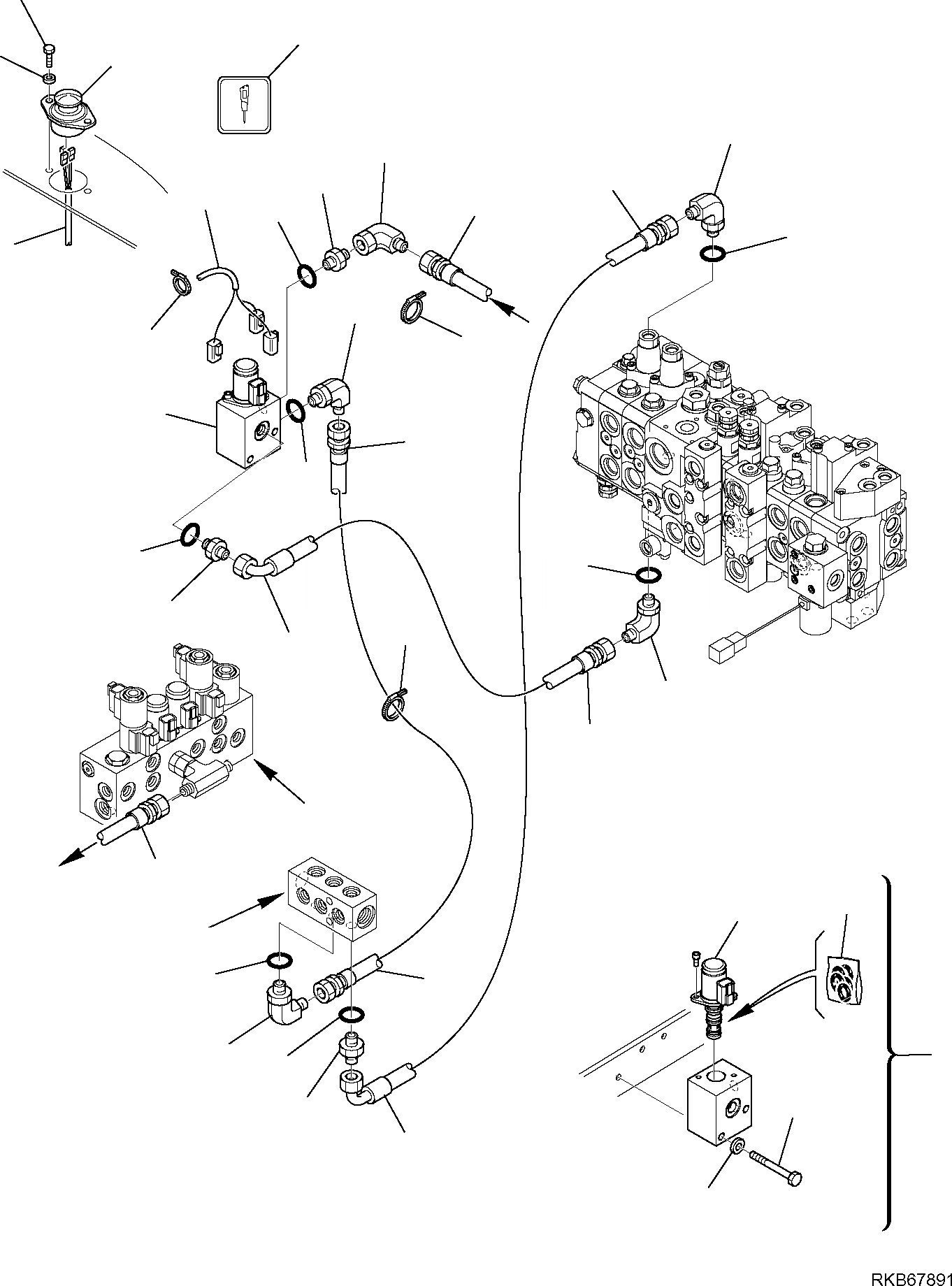 RKB67891