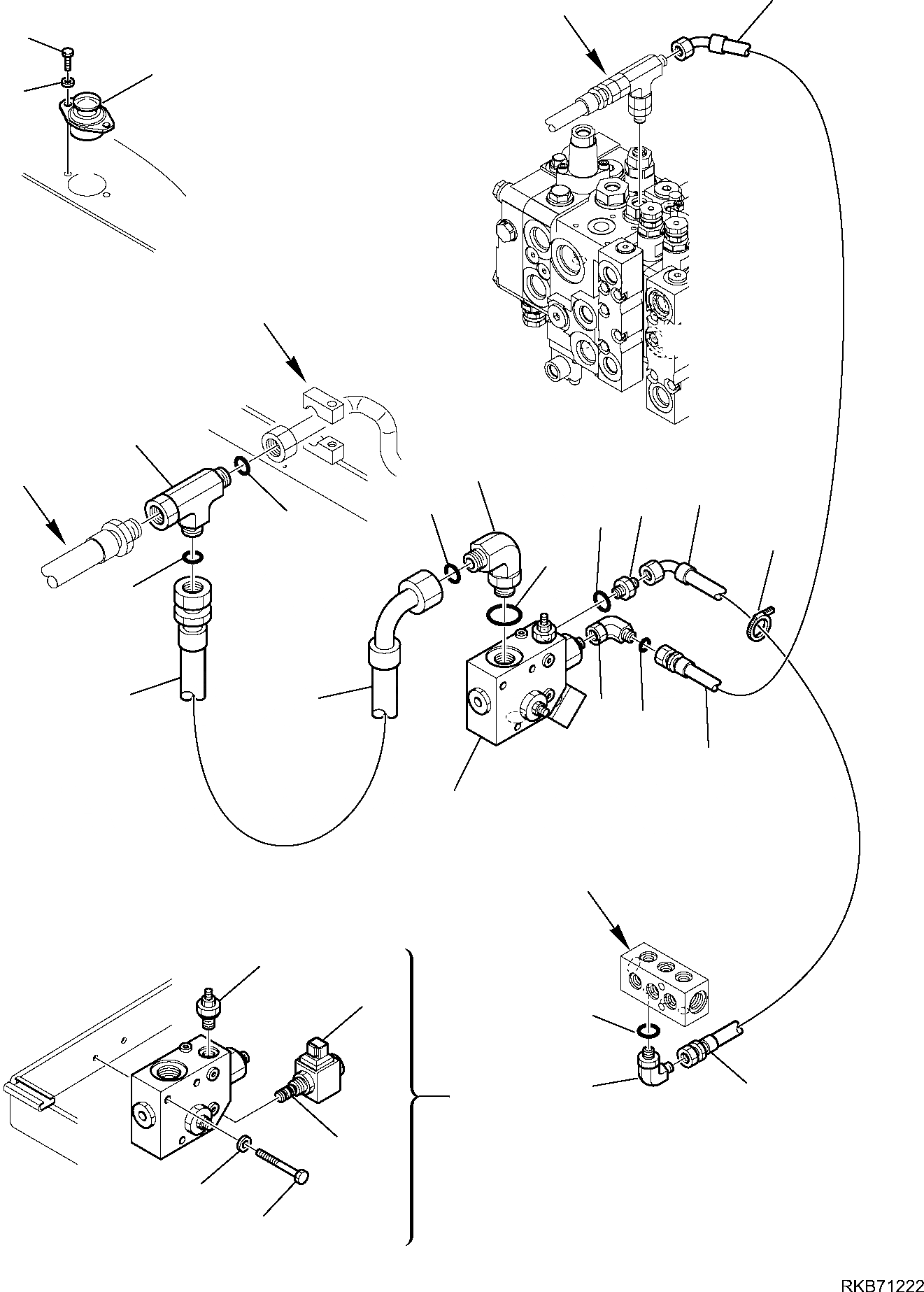 RKB71222