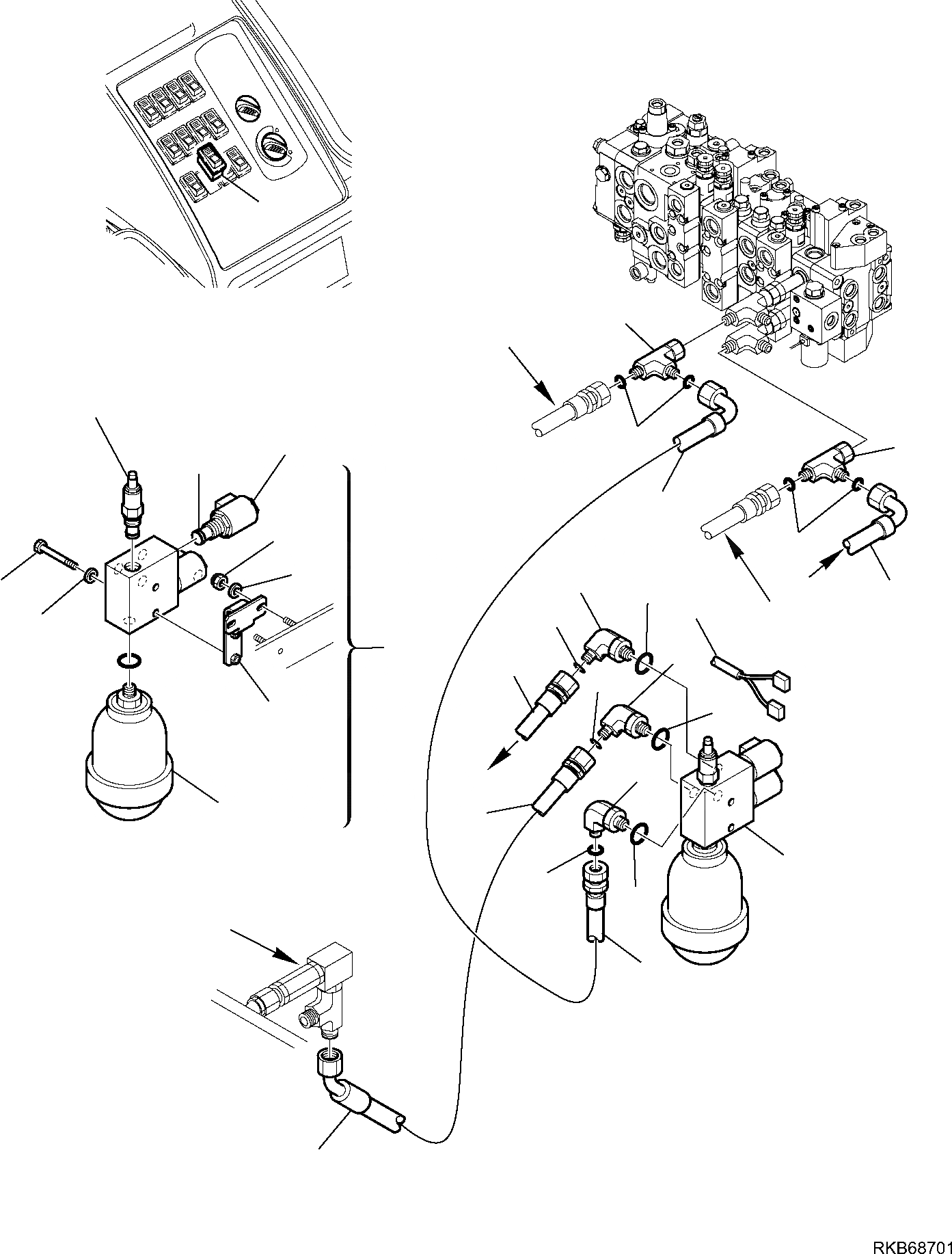 RKB68701