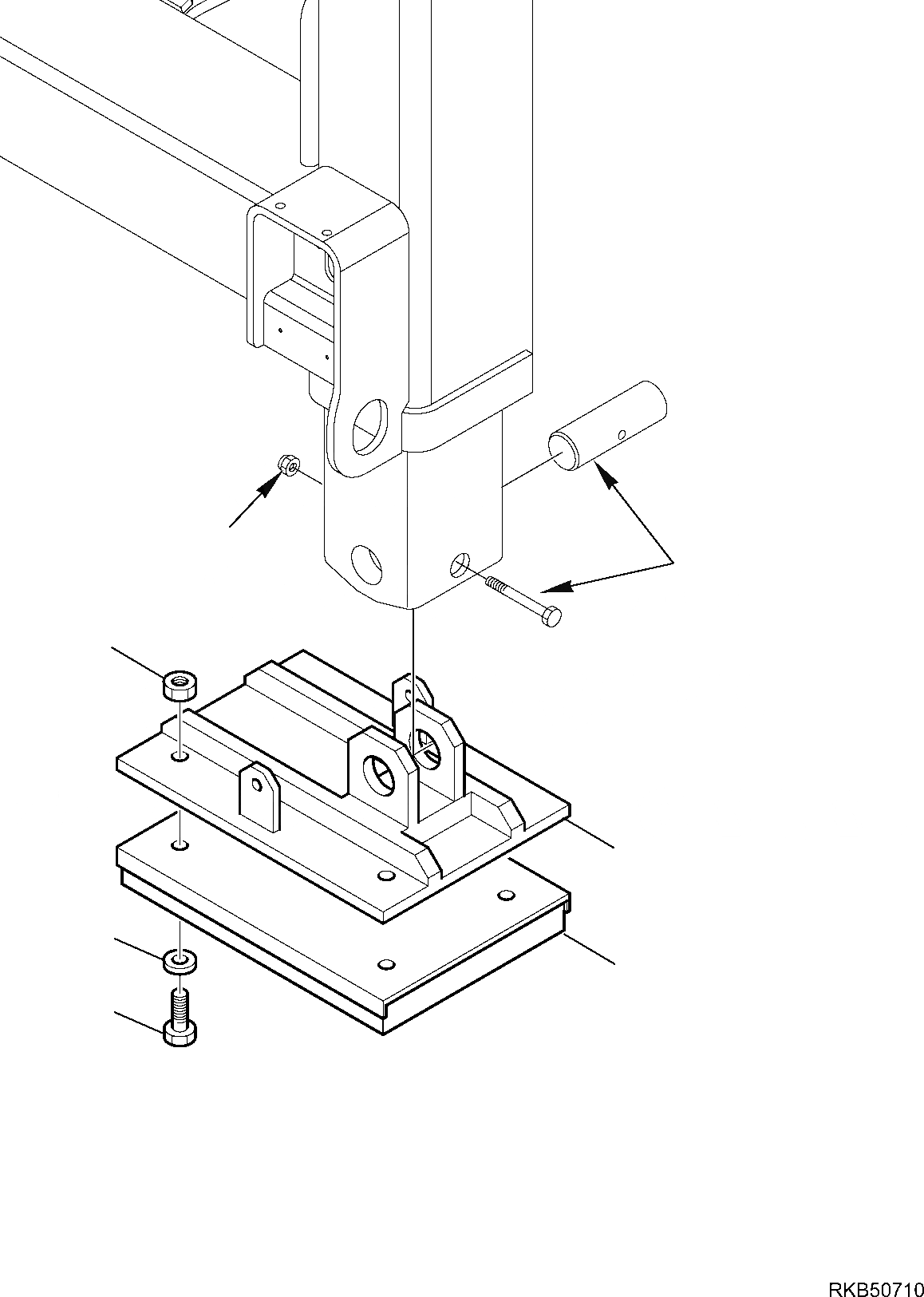 RKB50710