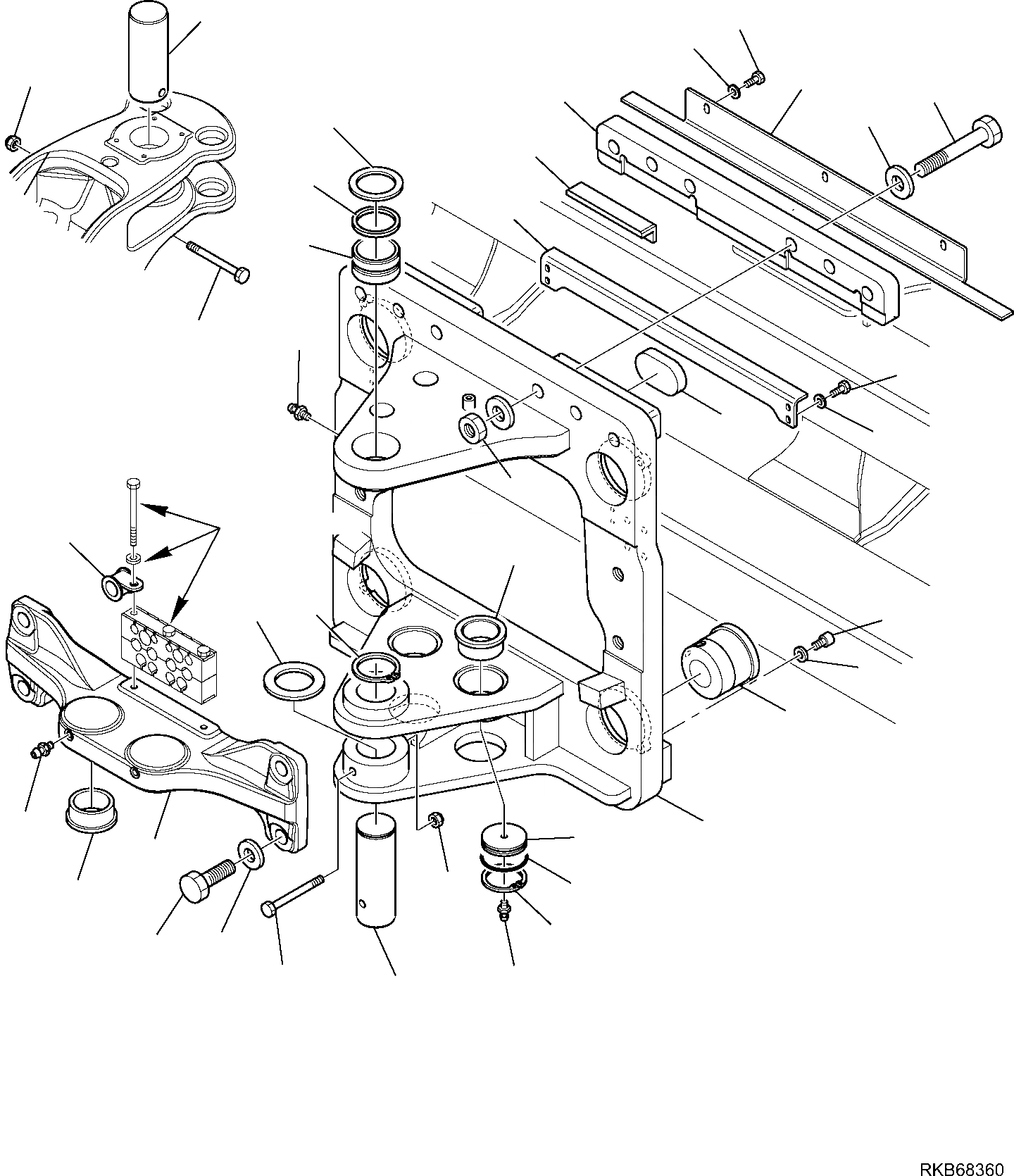 RKB68360