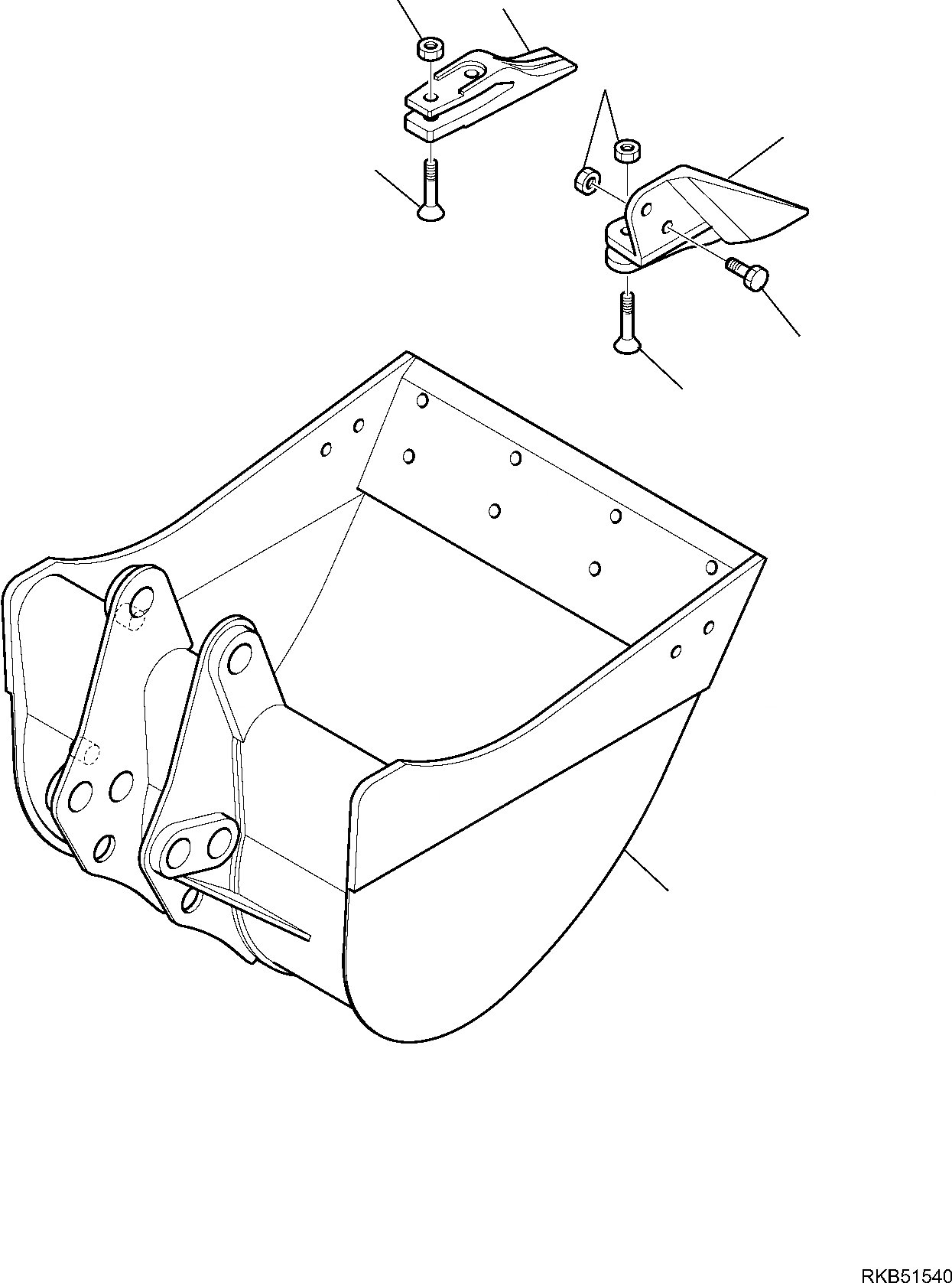 RKB51540