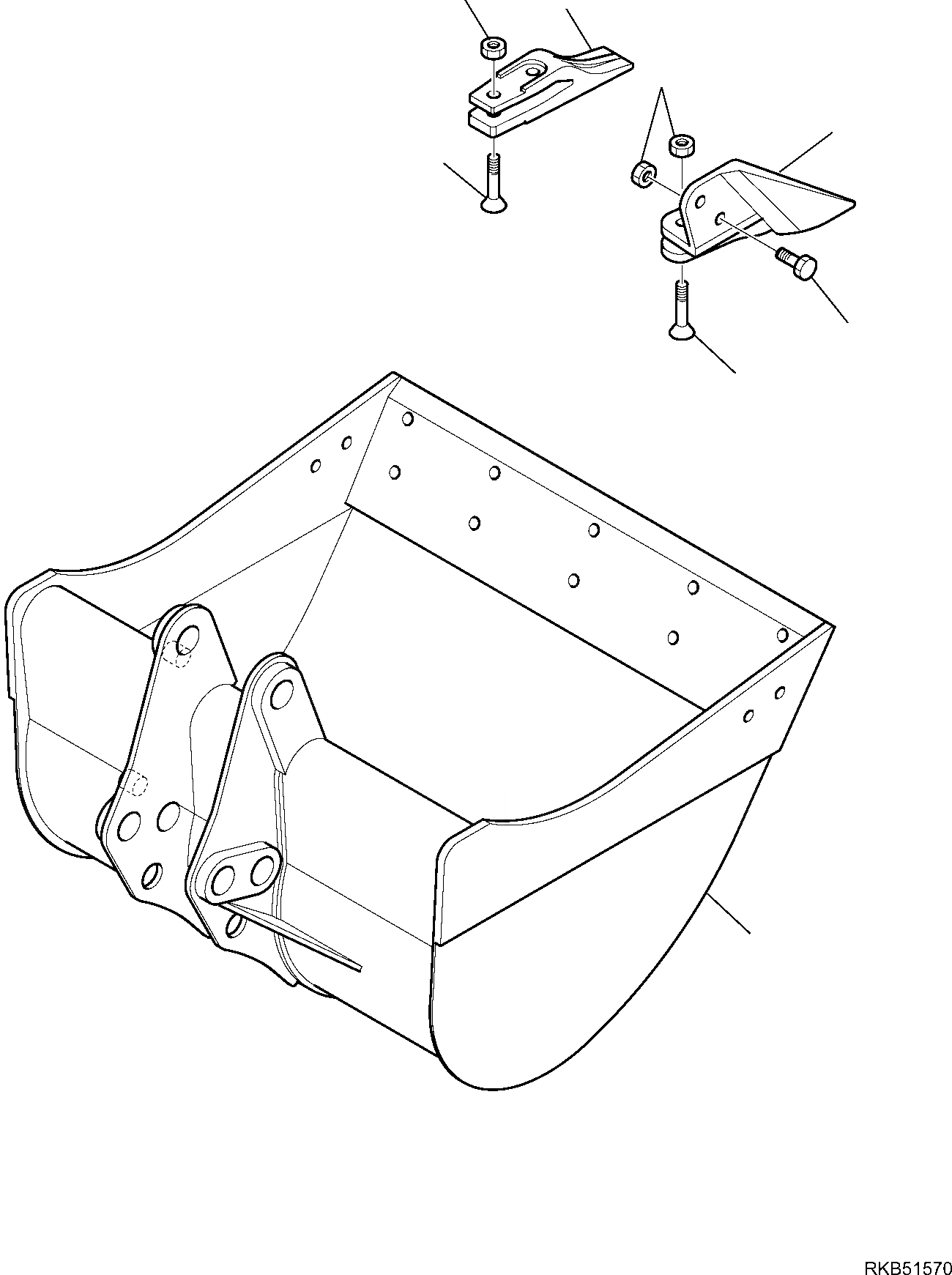 RKB51570