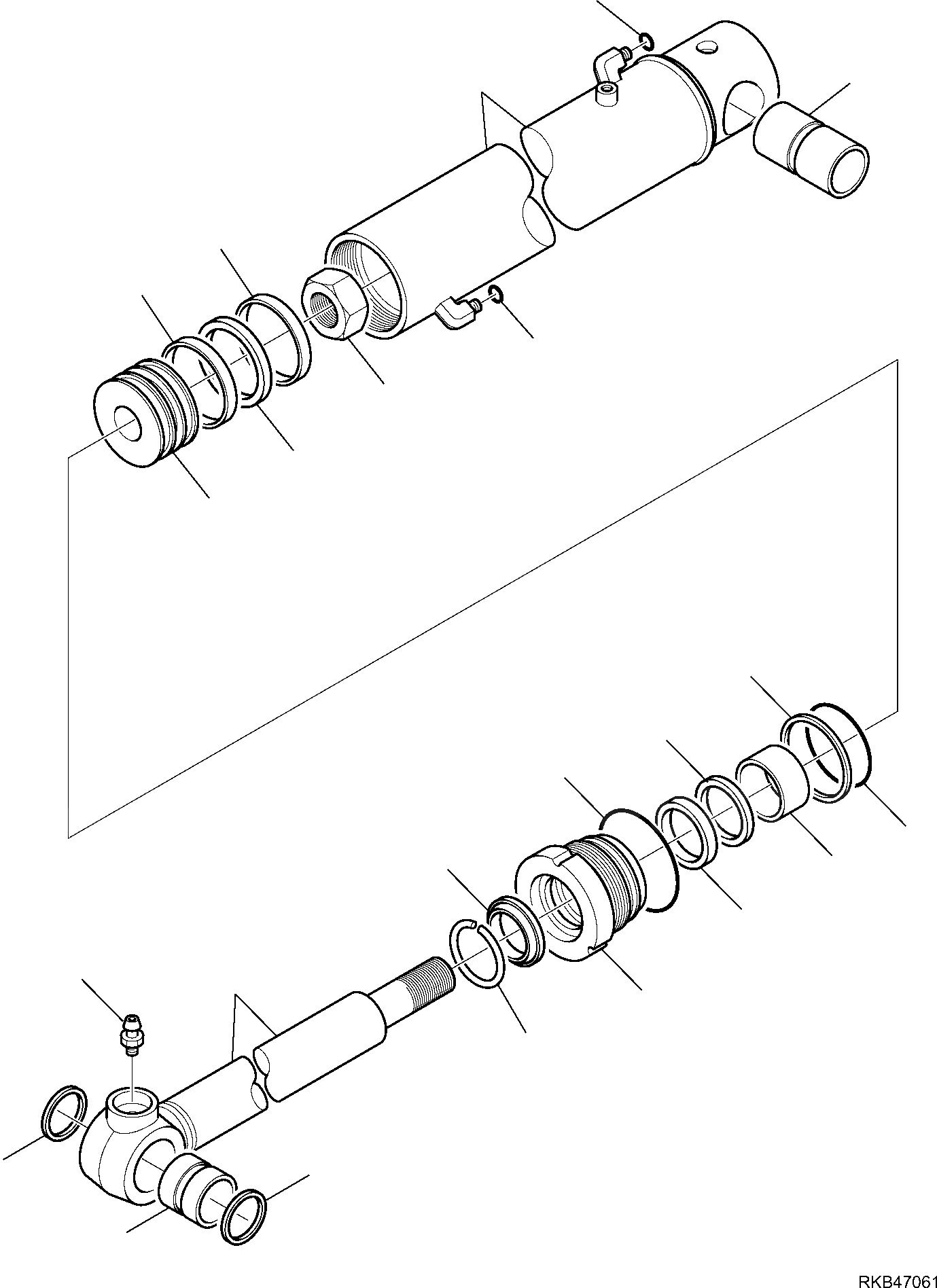 RKB47061