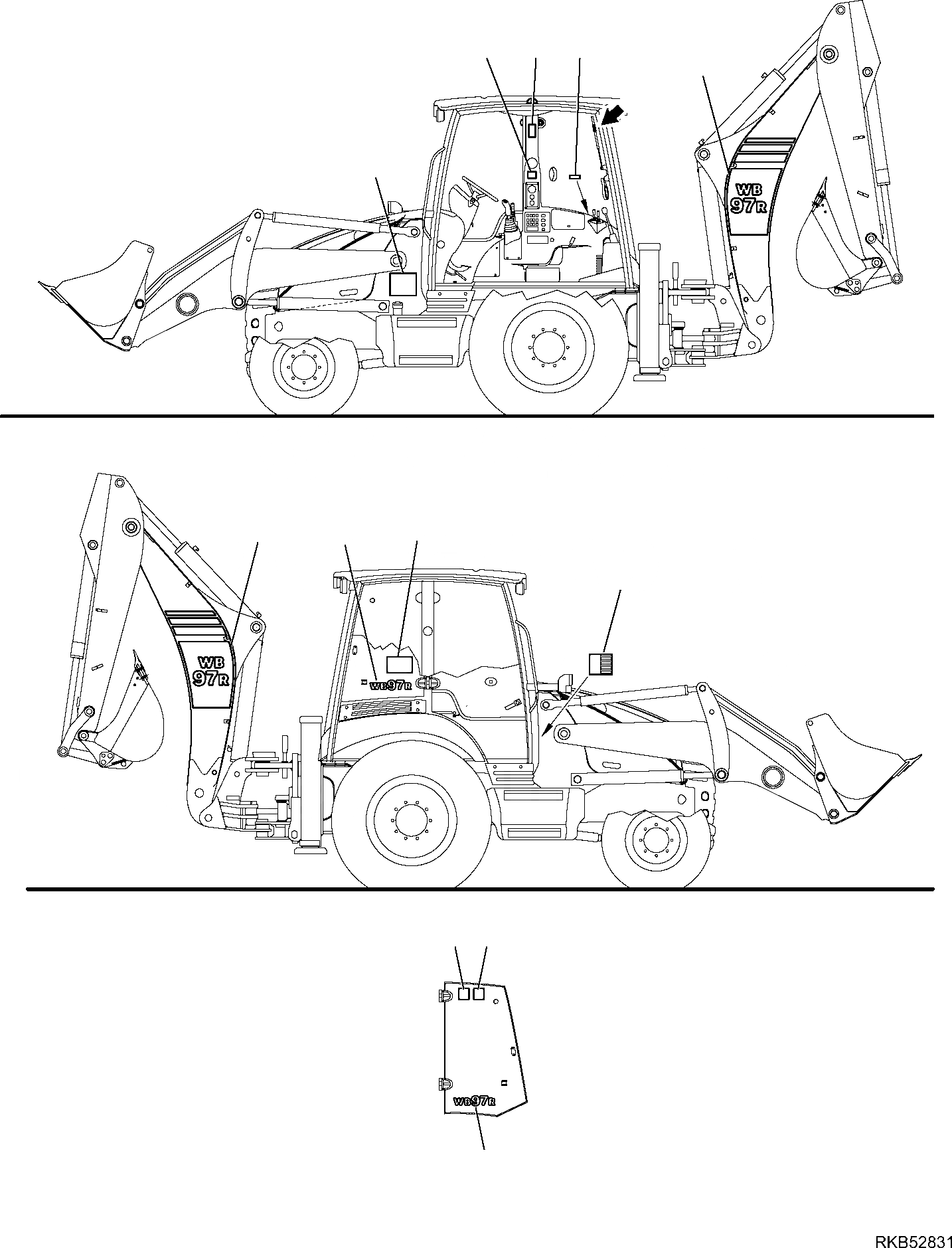 WB
97R

WB
97R

WB97R

WB97R

RKB52831