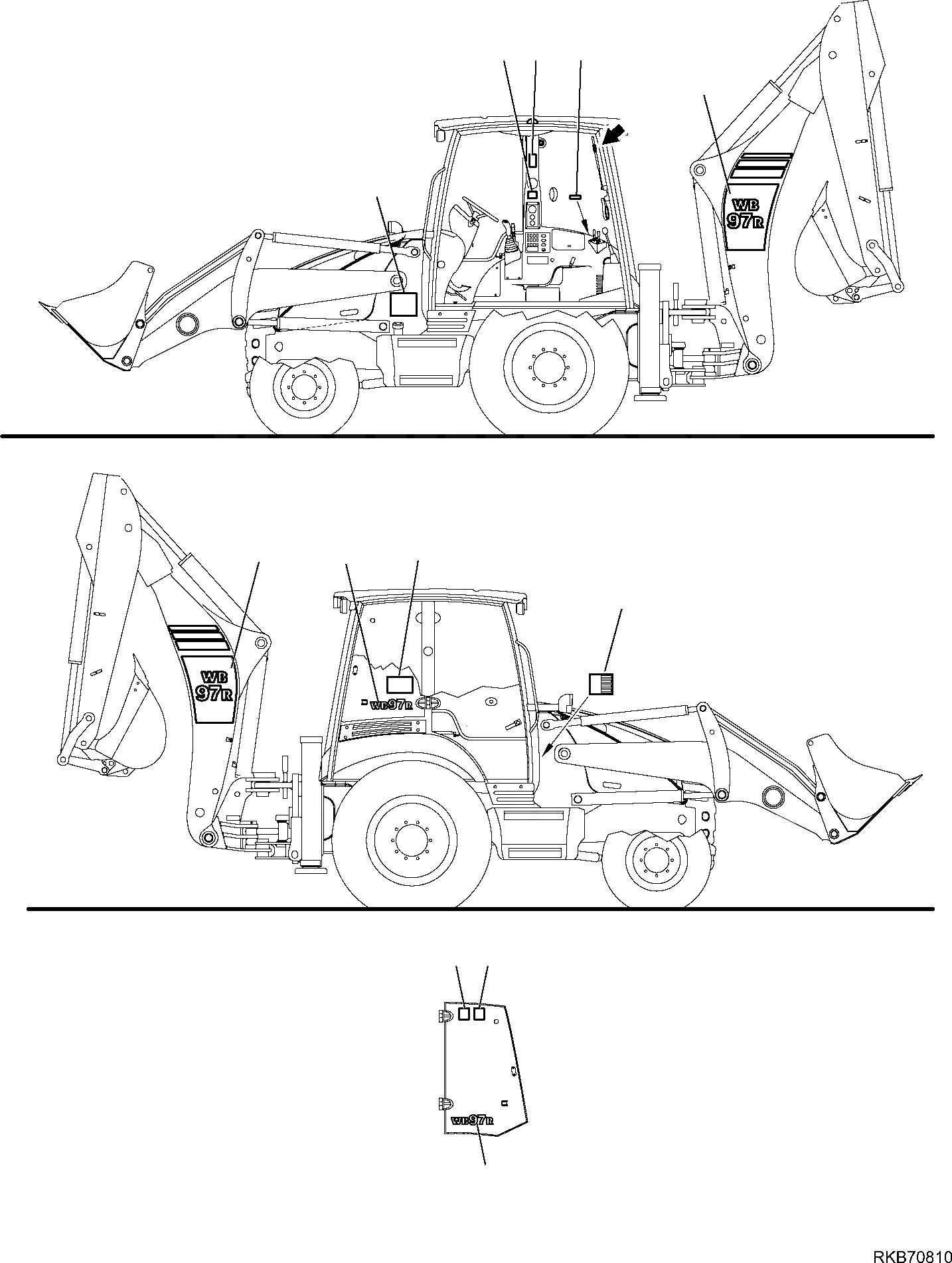 WB 97R

WB 97R

WB97R

WB97R

RKB70810