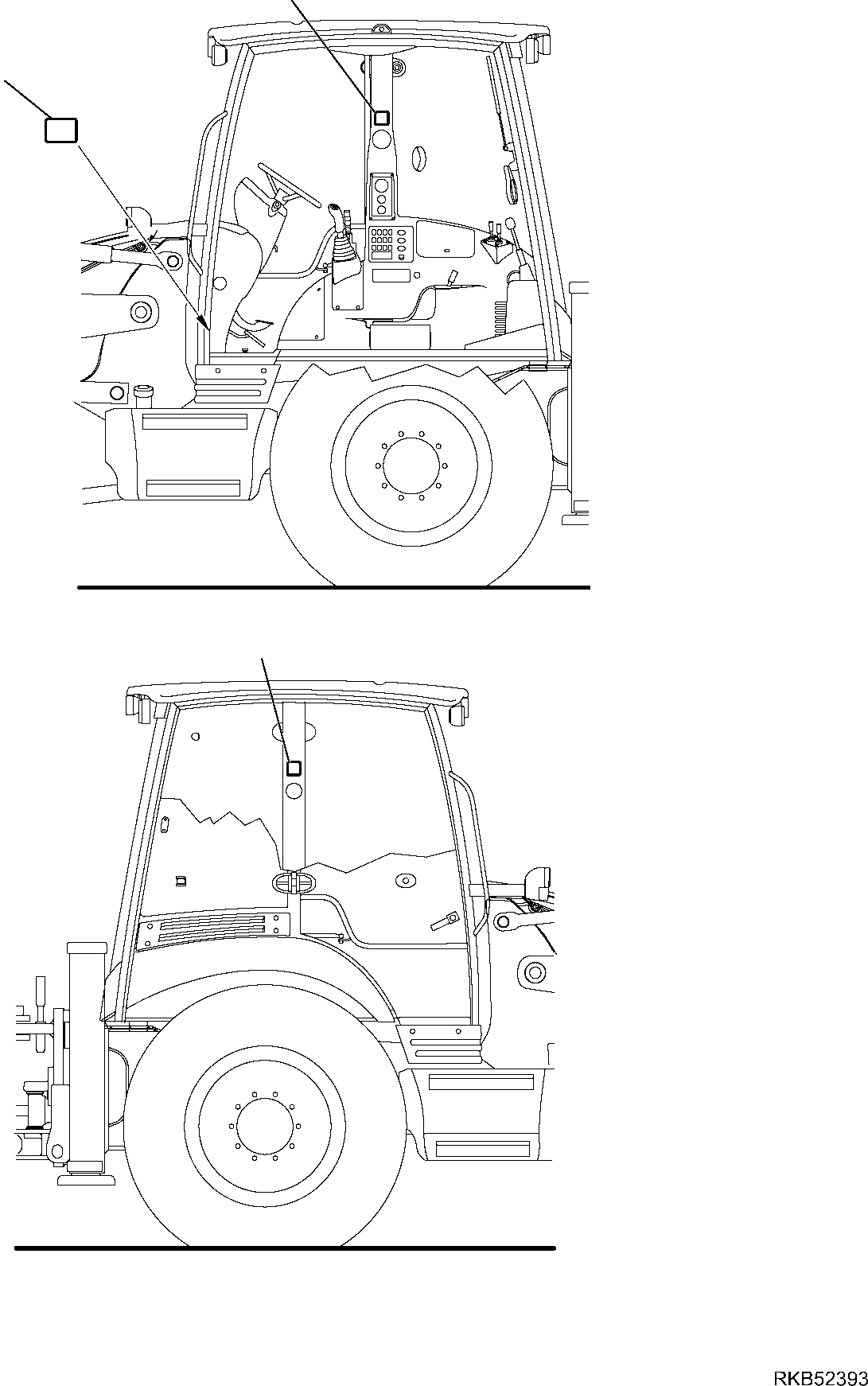 RKB52393