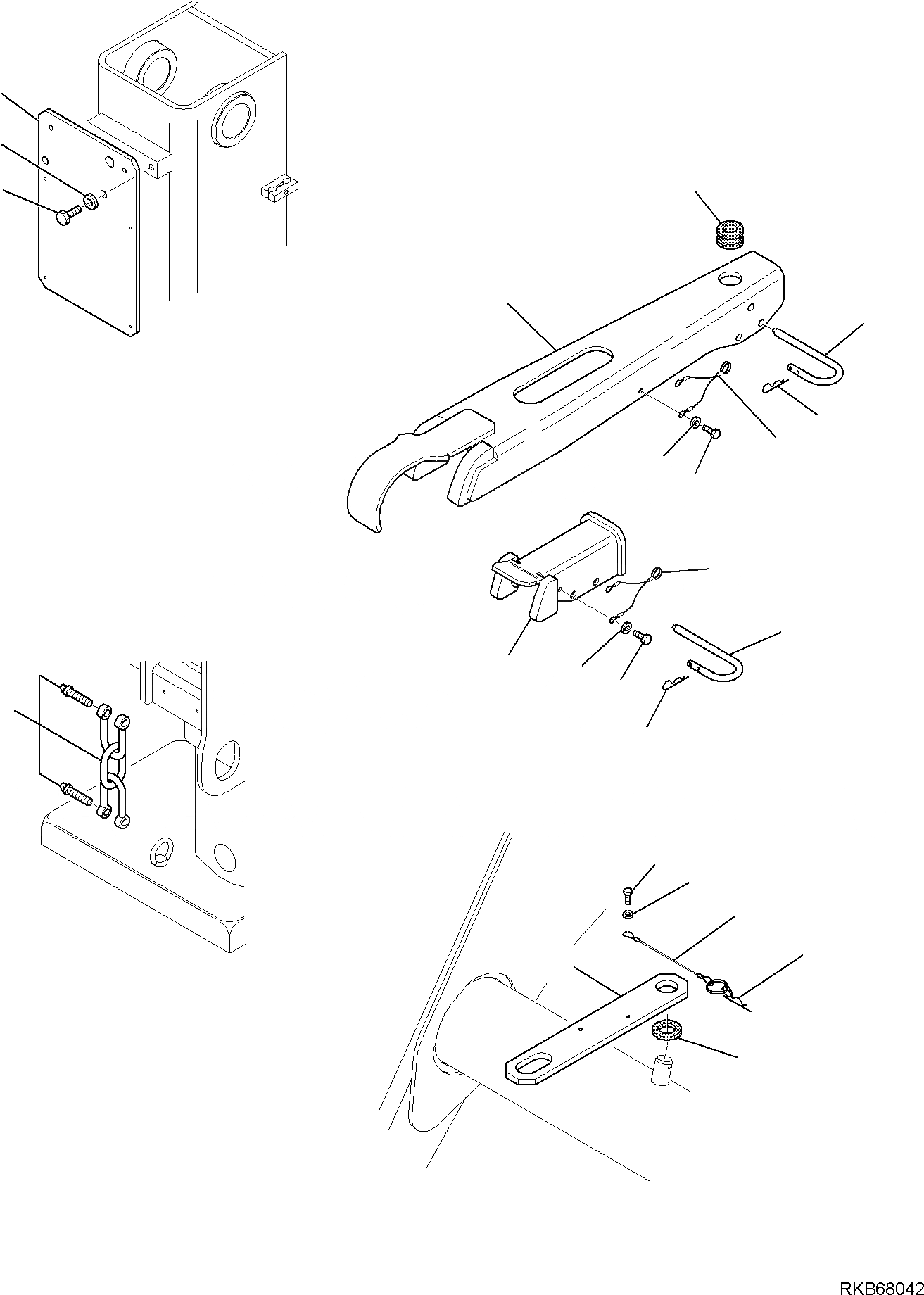 RKB68042