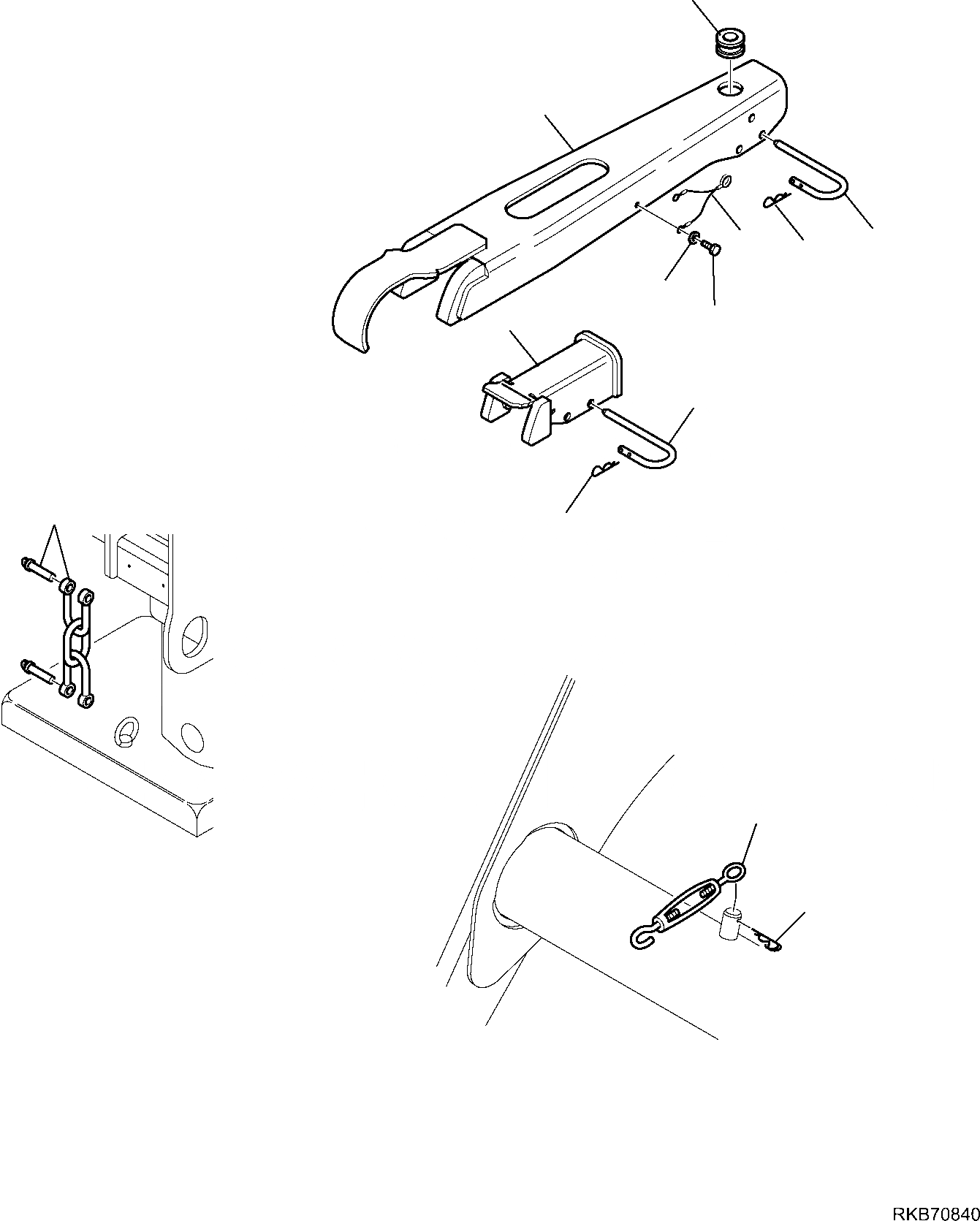 RKB70840