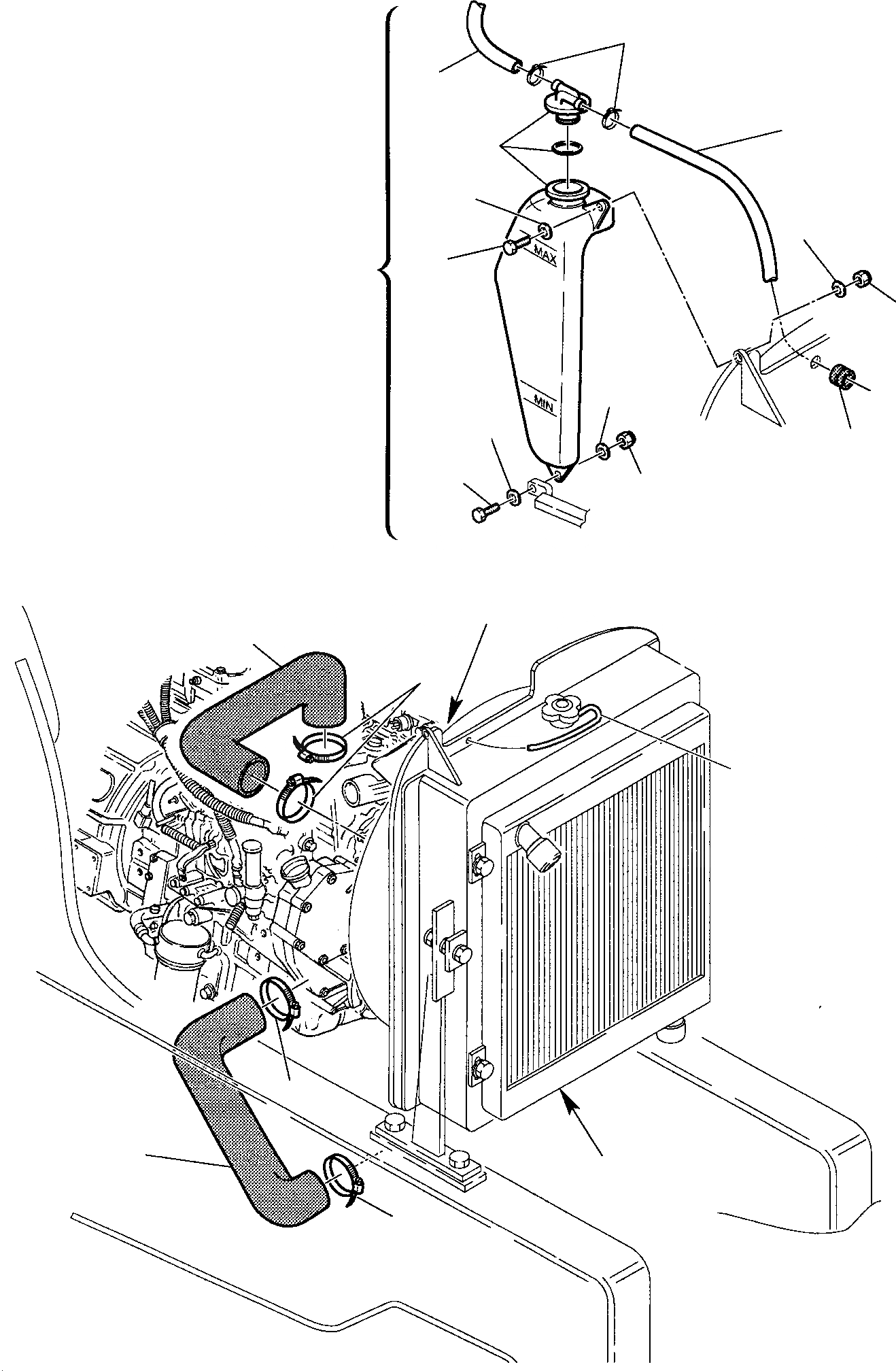 MAX
MIN