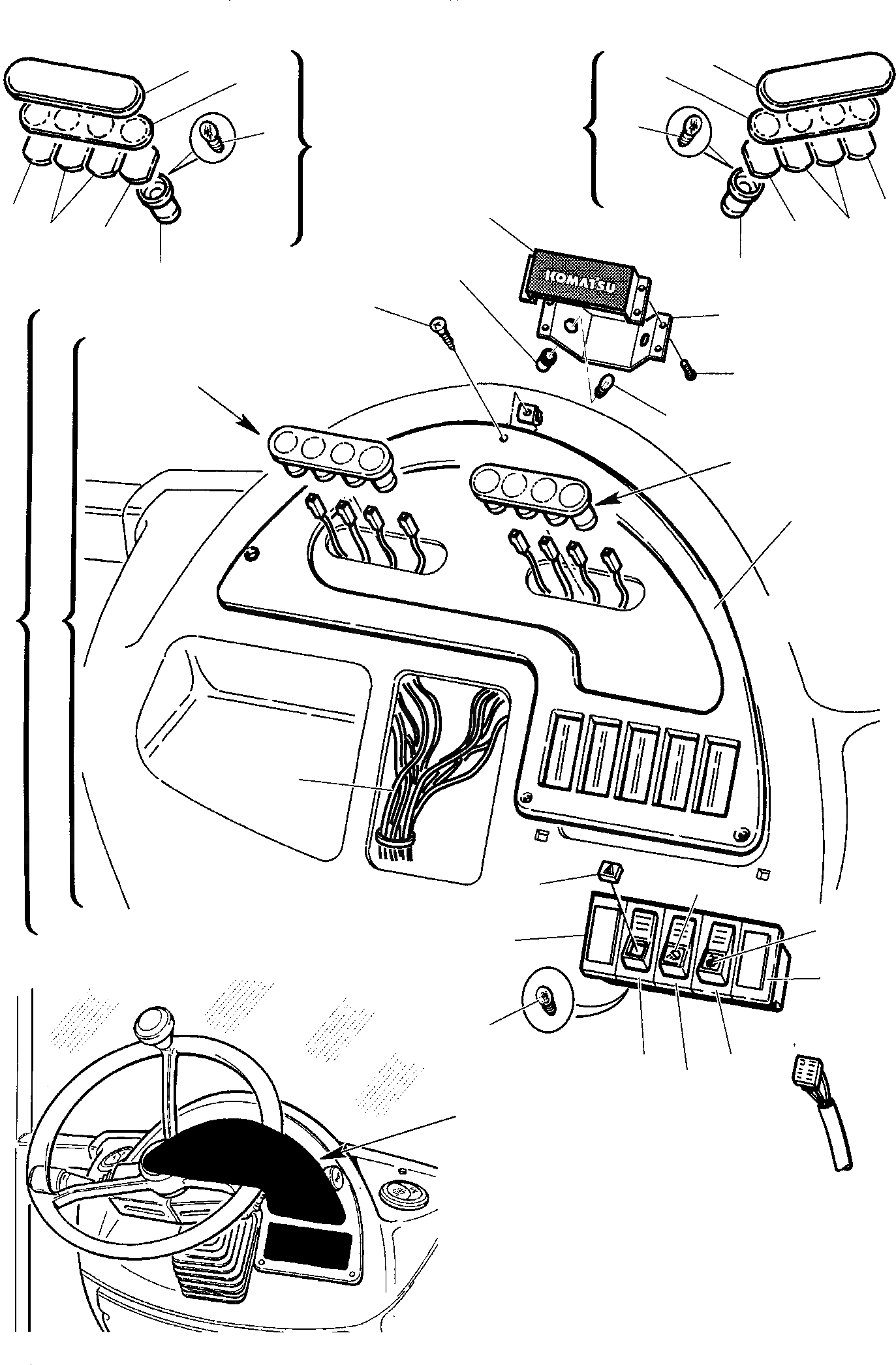 KOMATSU