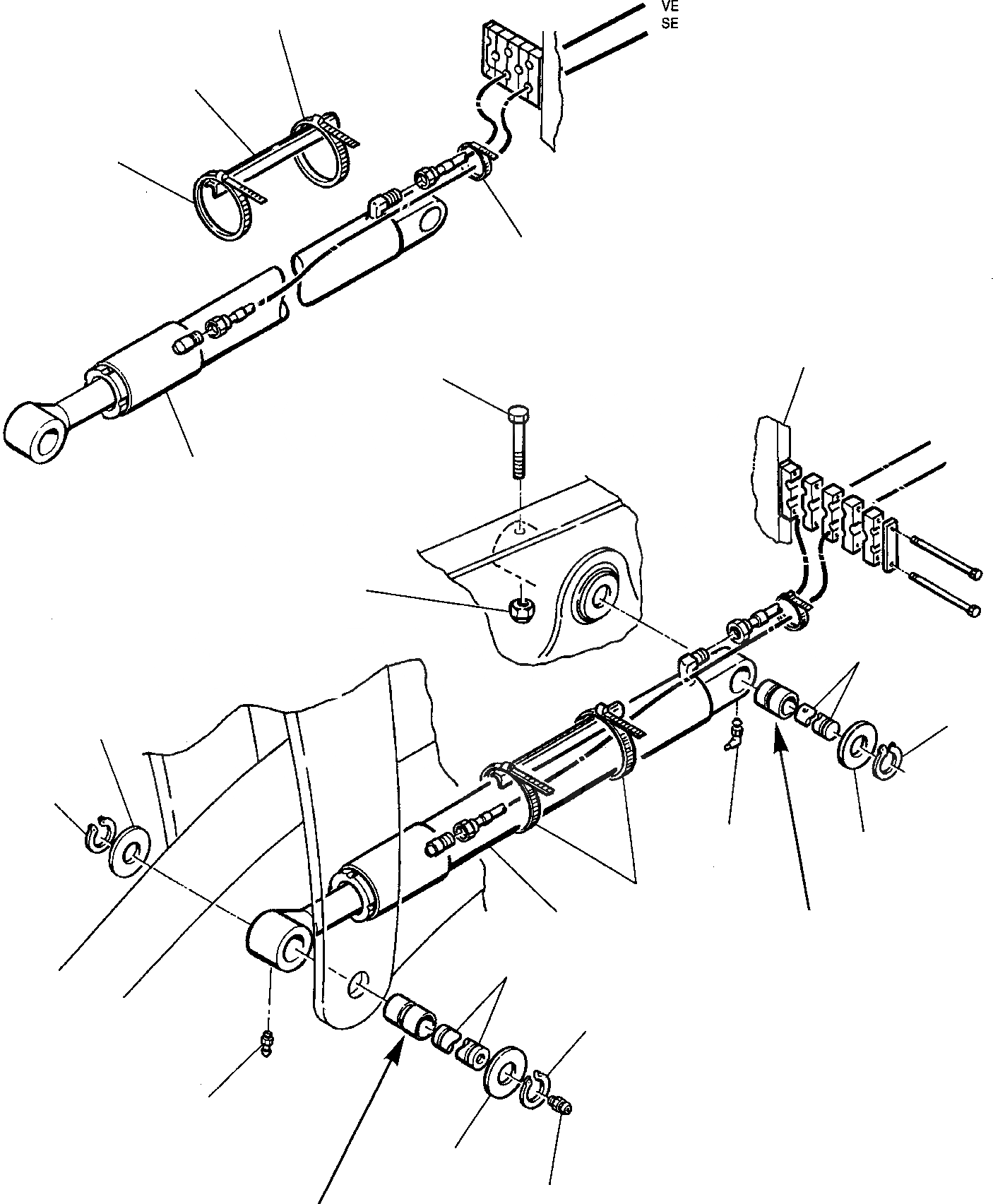 VE
SE