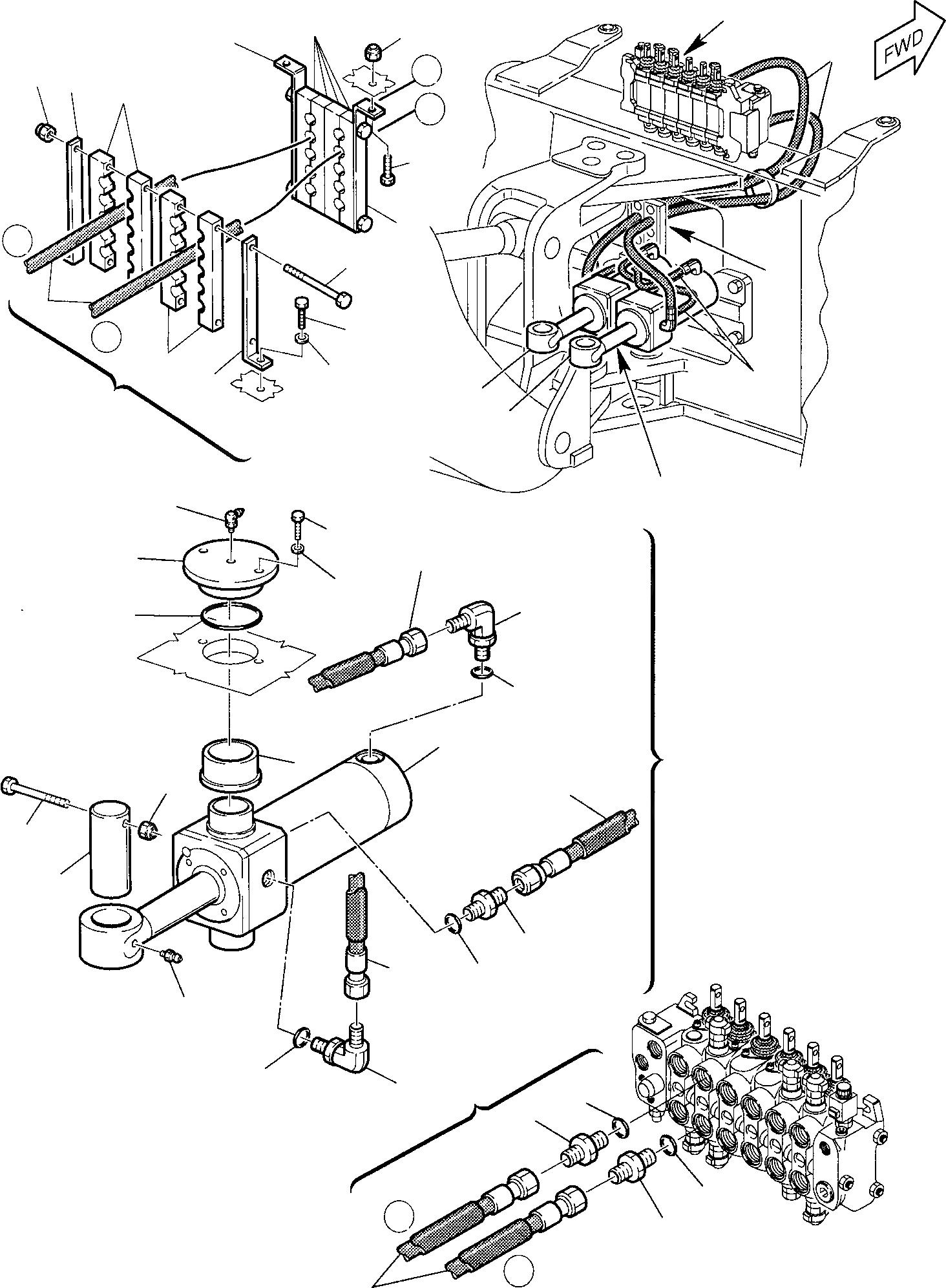 FWD