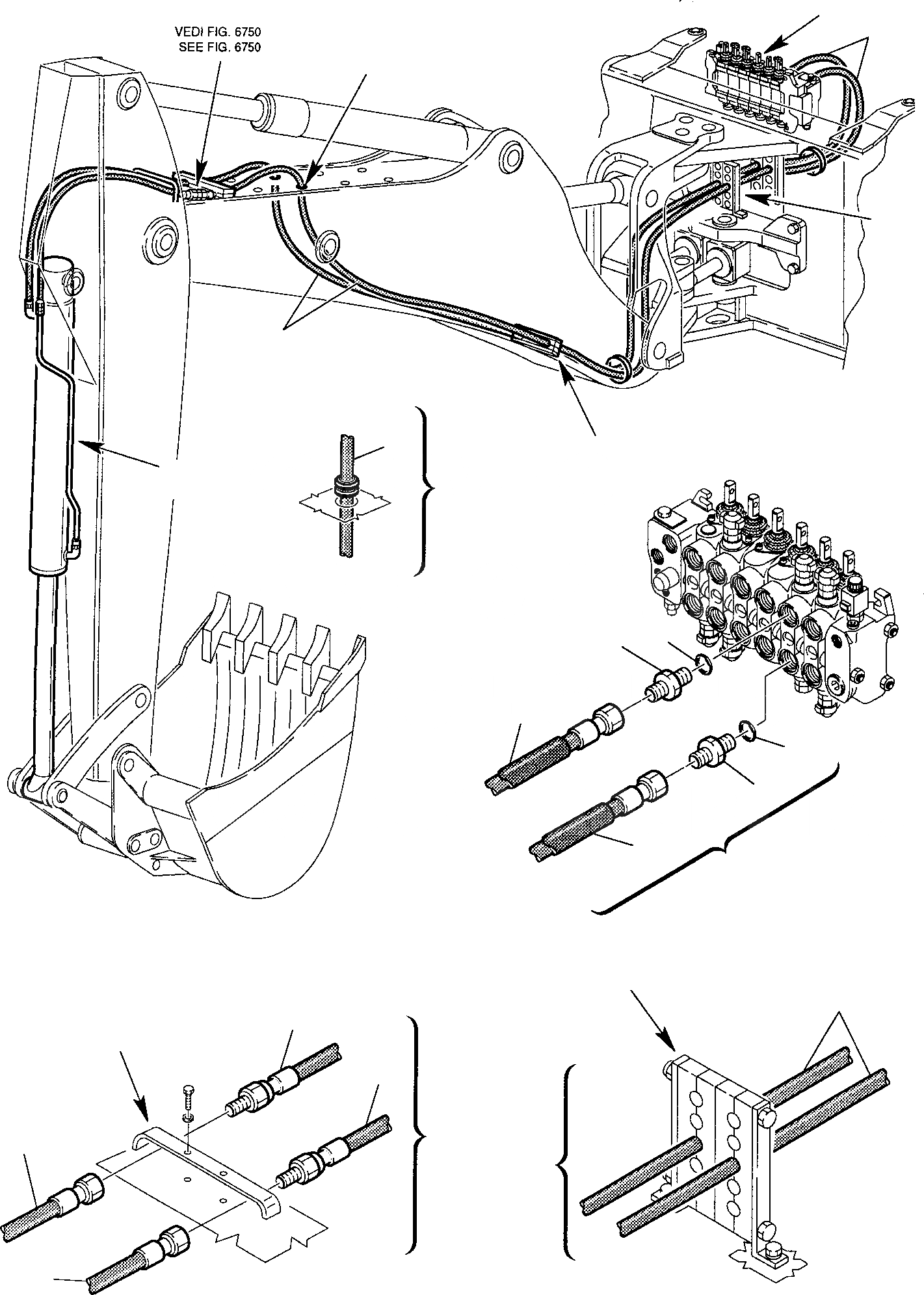 VEDI FIG. 6750
SEE FIG. 6750