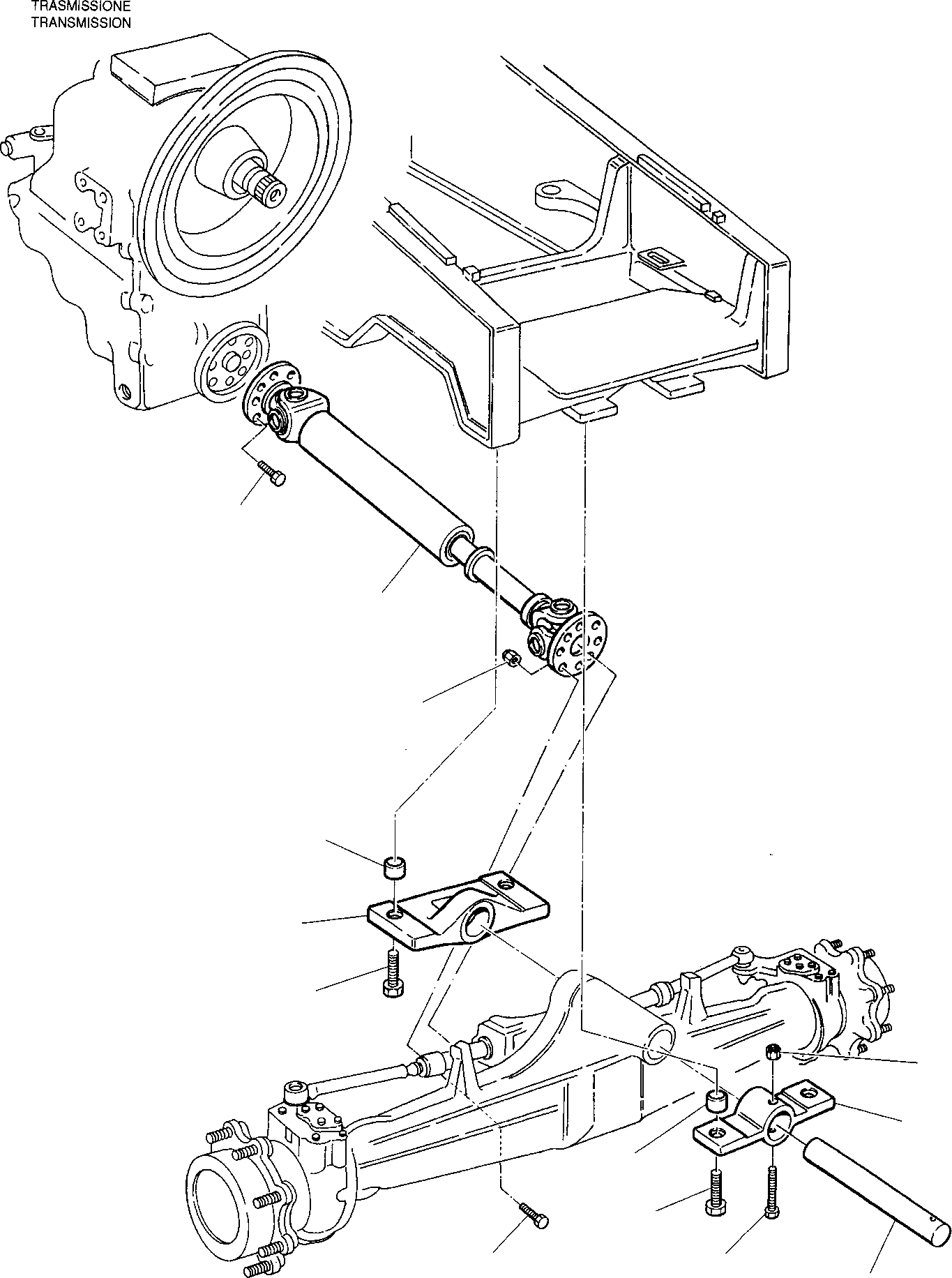 TRASMISSIONE
TRANSMISSION