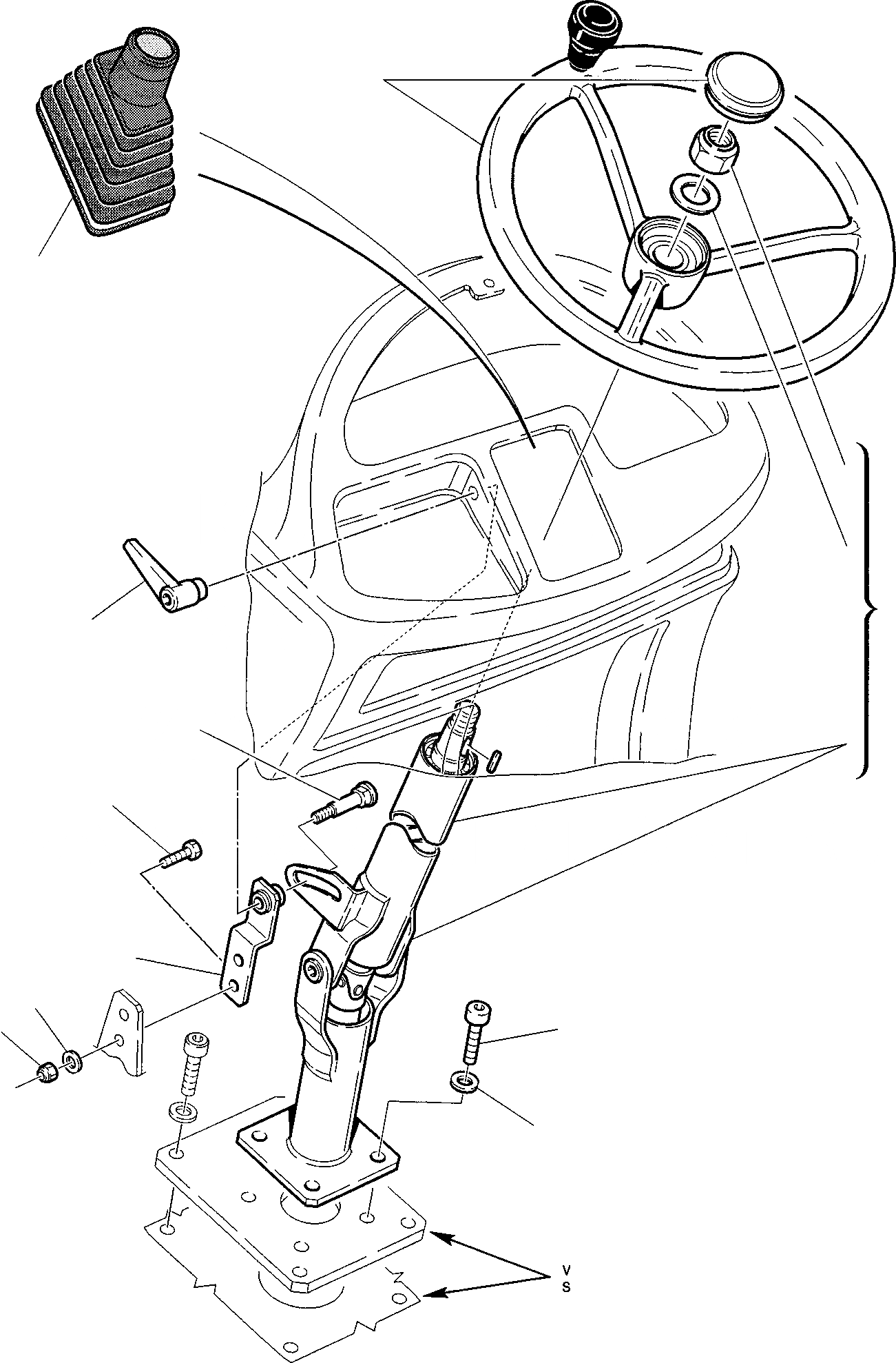 V
S