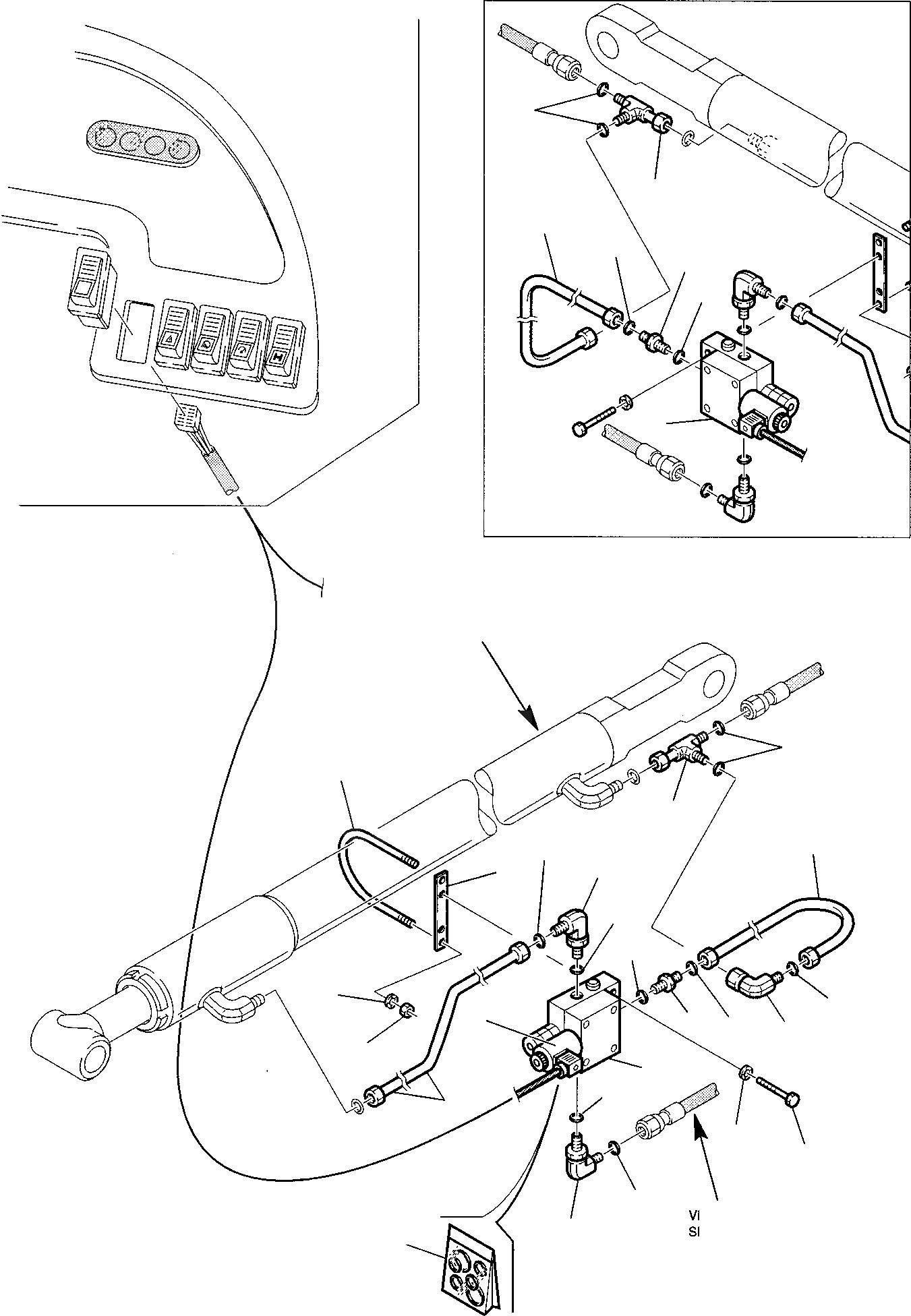 VI
SI