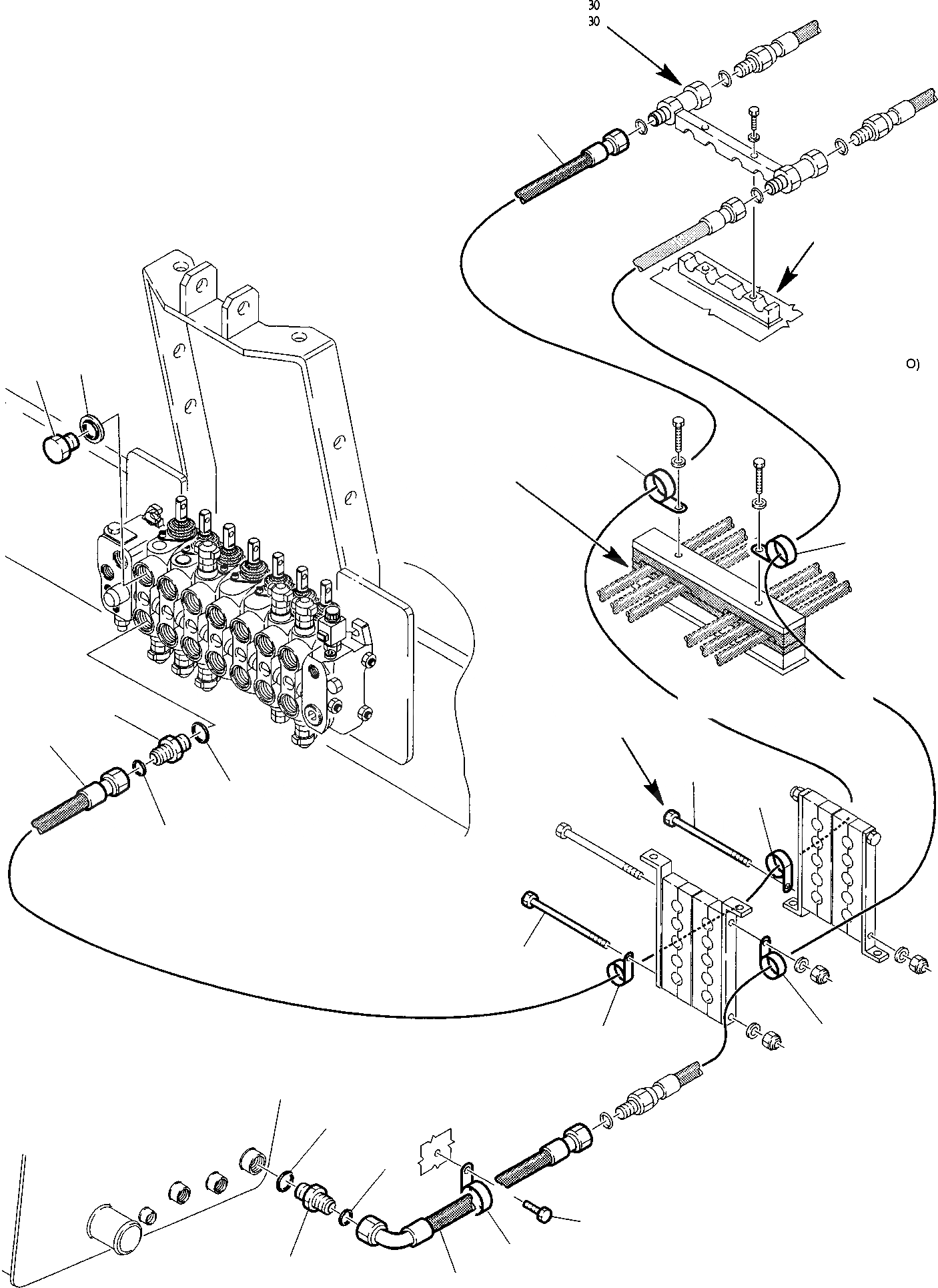 30
30

O)