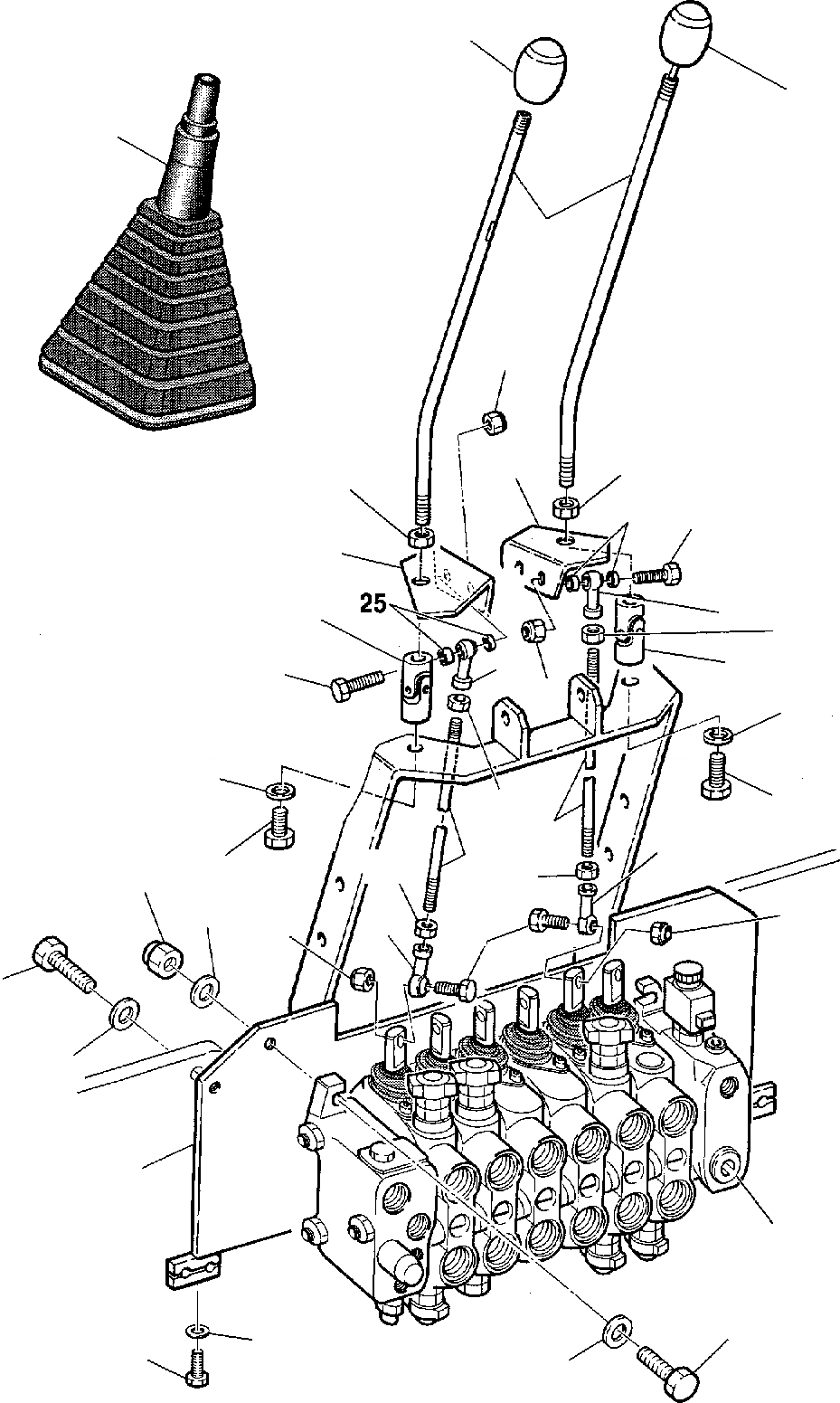 25