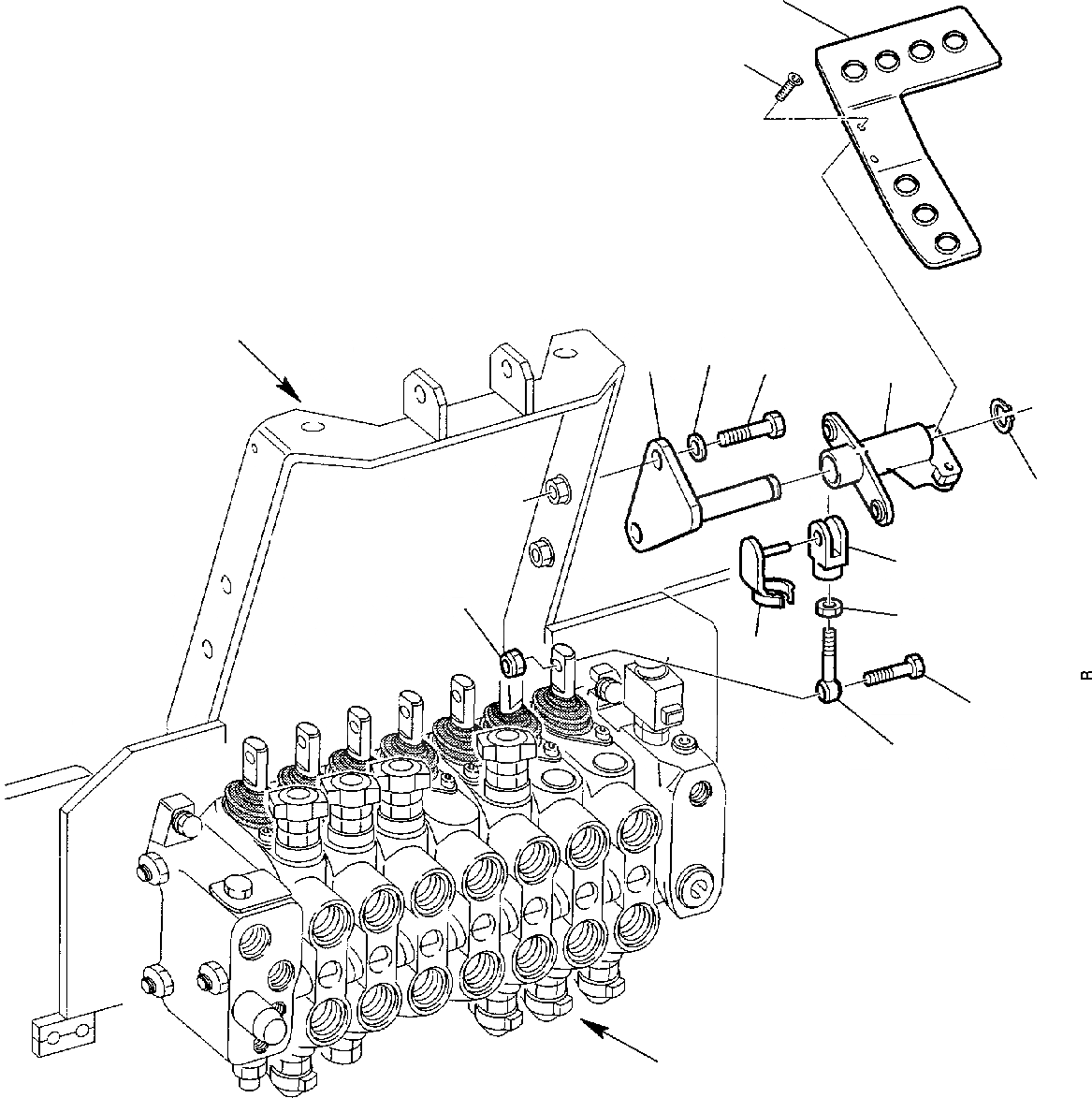 R